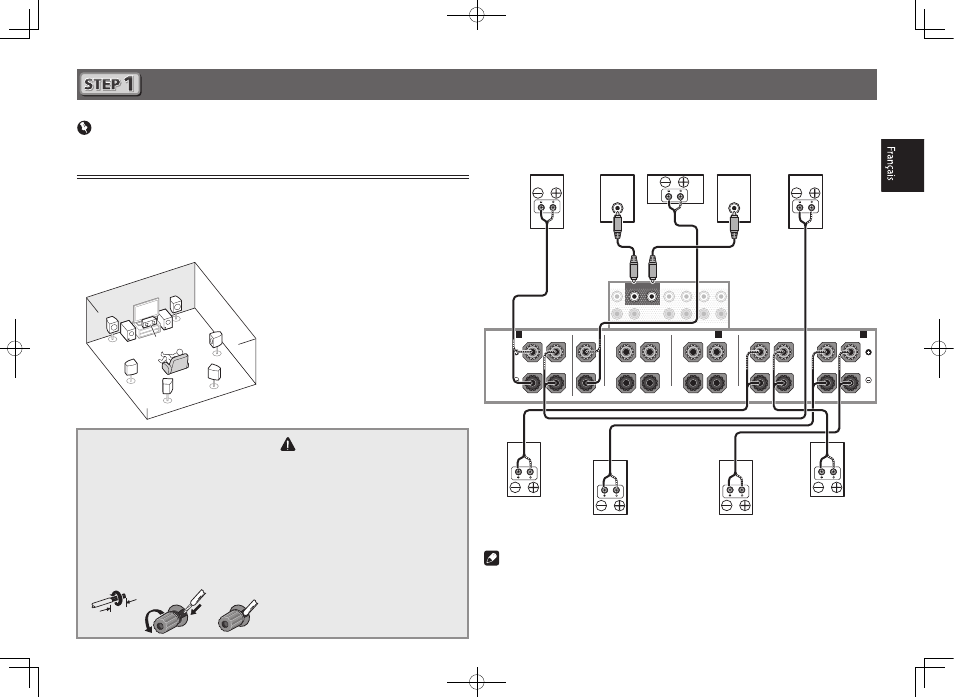 STEP 1

Français