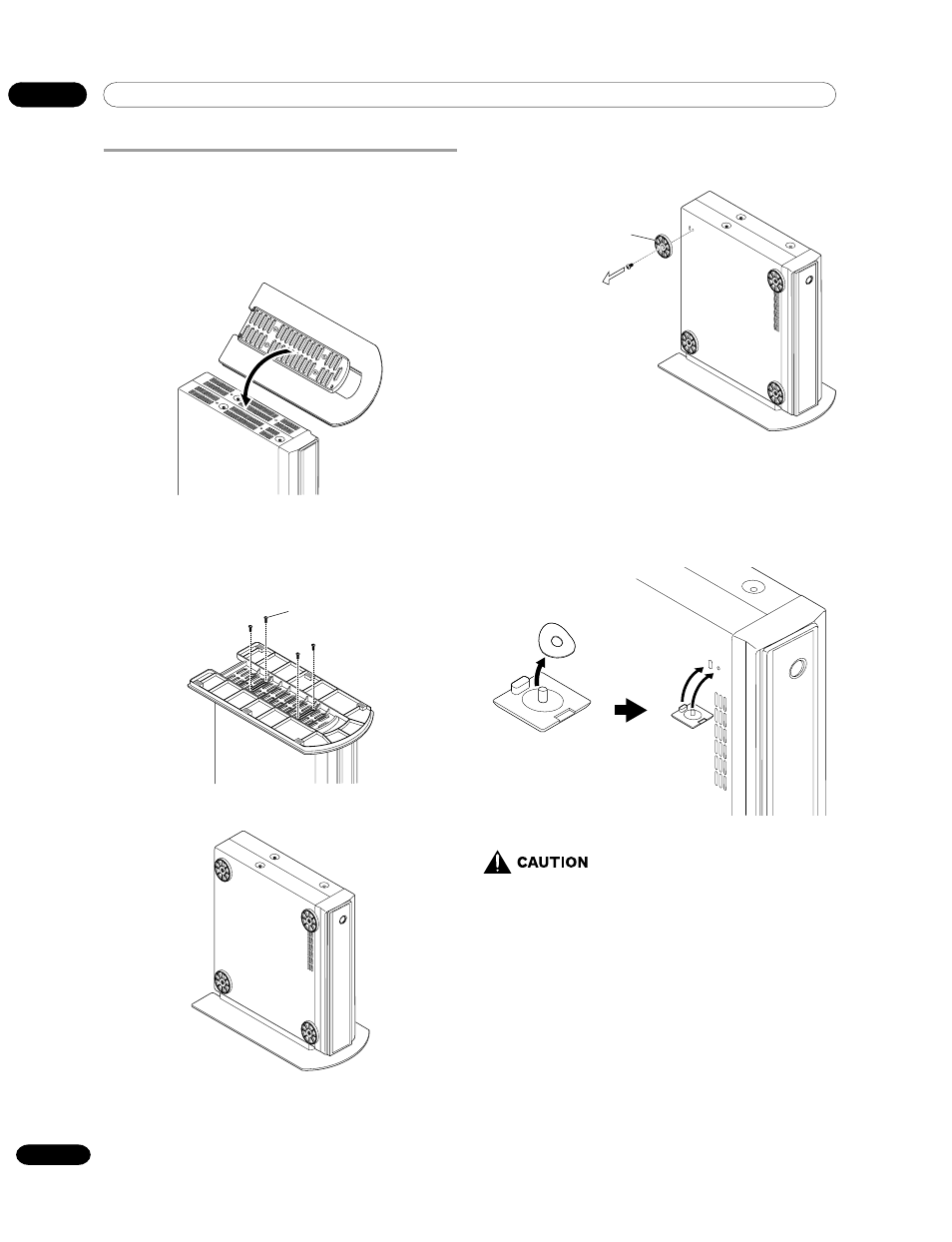 CAUTION