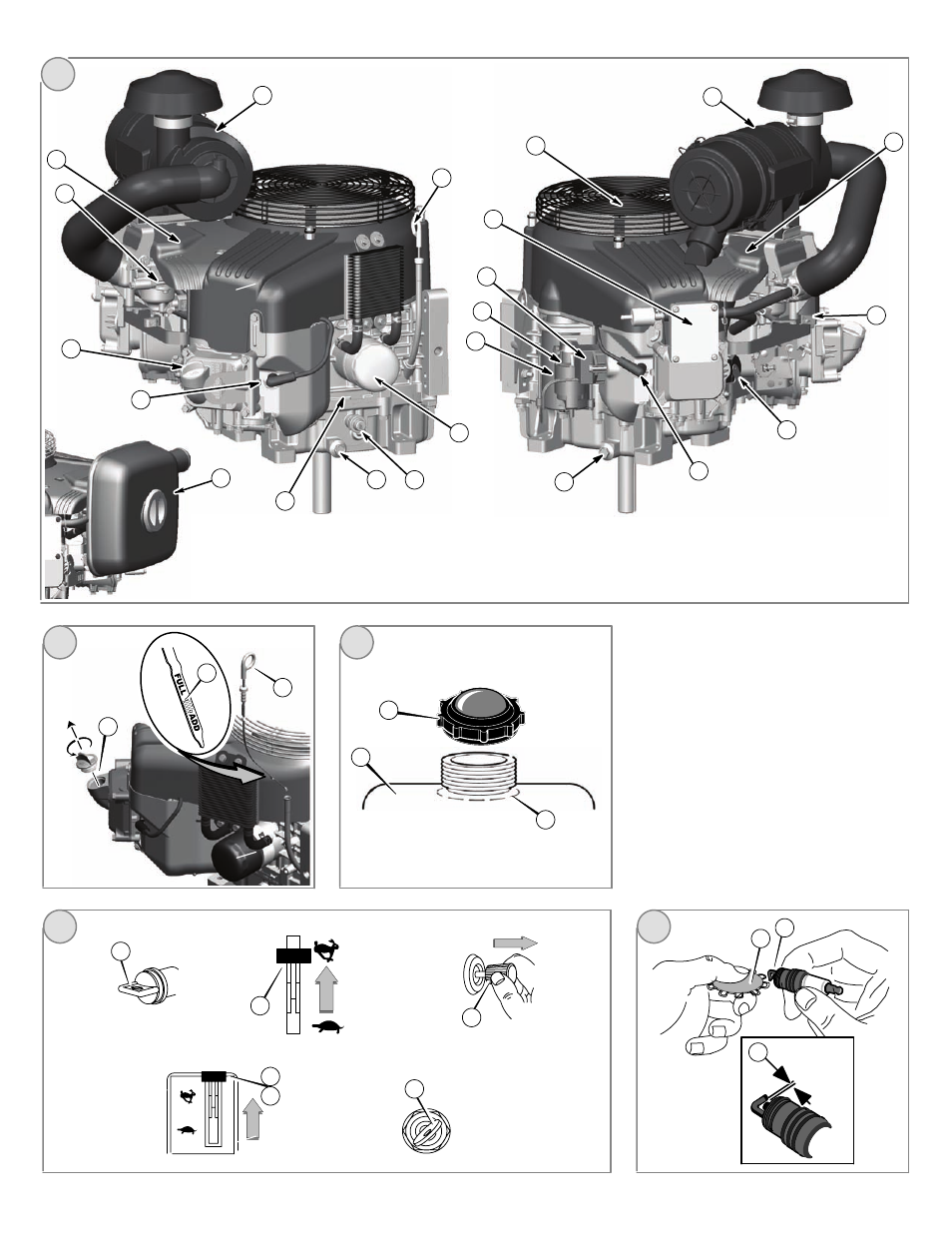 FULL
ADD