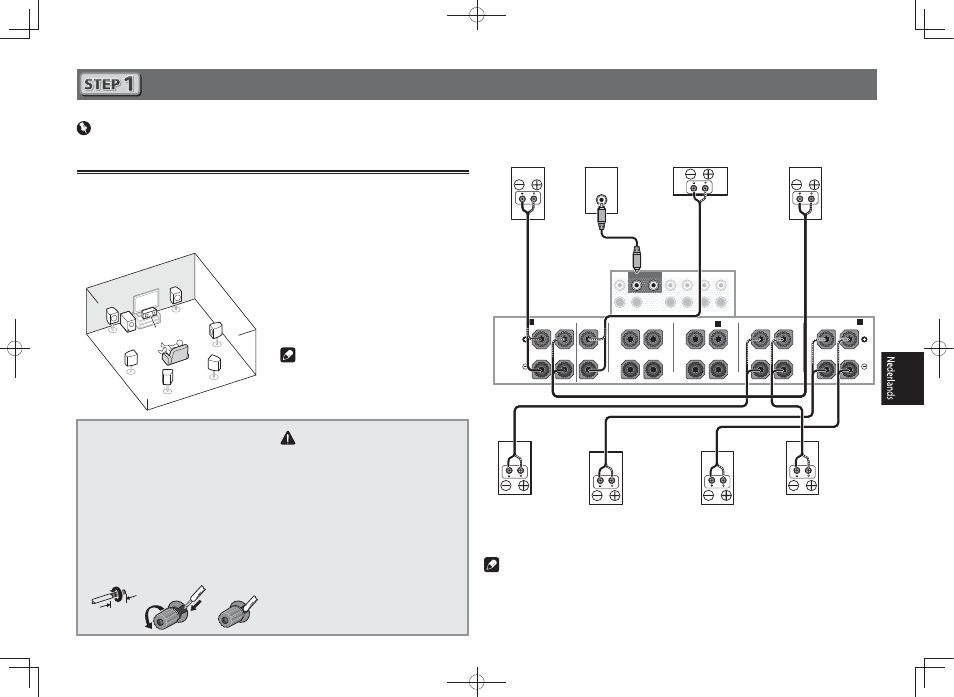 STEP 1

Nederlands