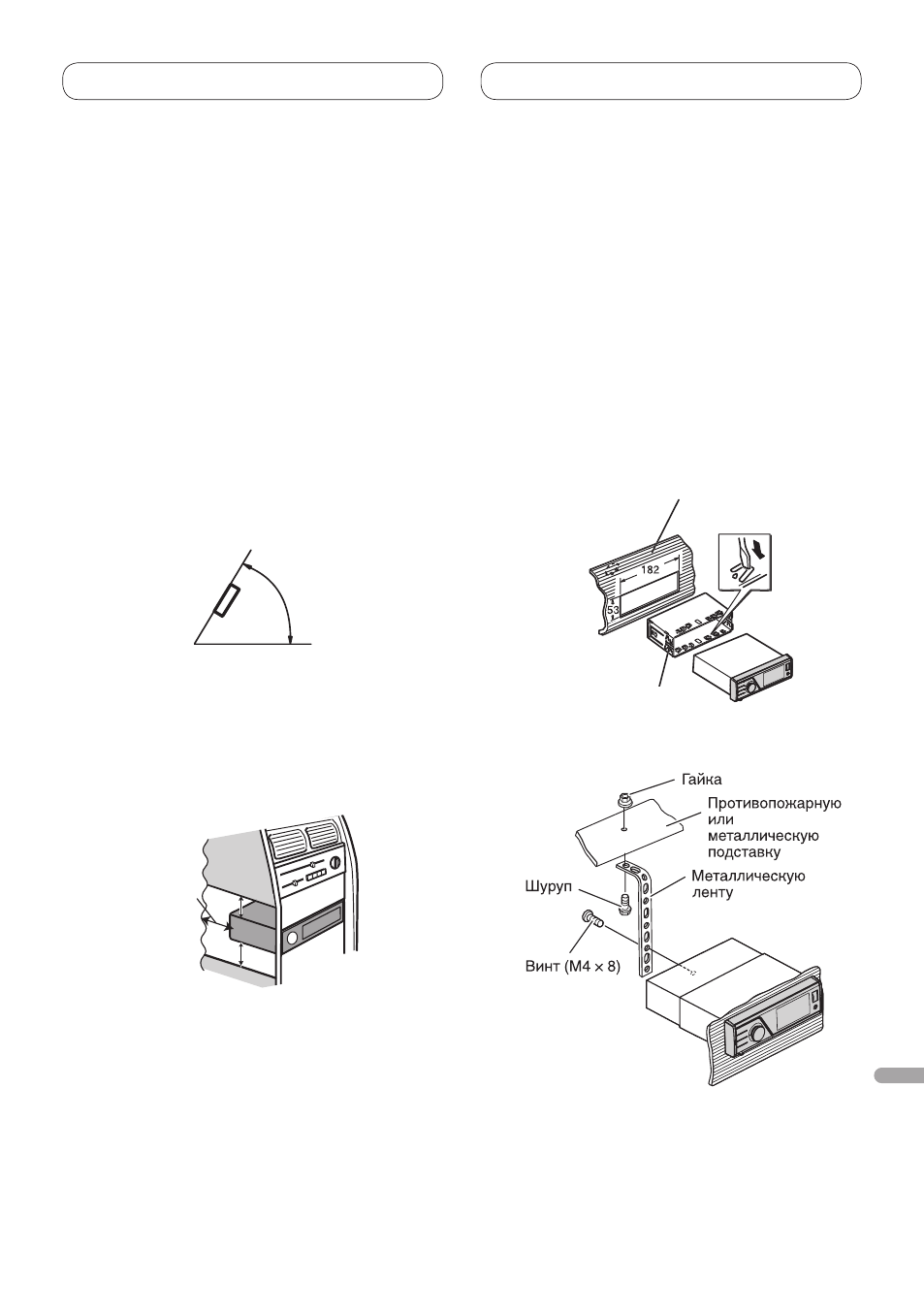 182

53

Гайка

Противопожарную или металлическую подставку

Шуруп

Металлическую ленту

Винт (M4 × 8)