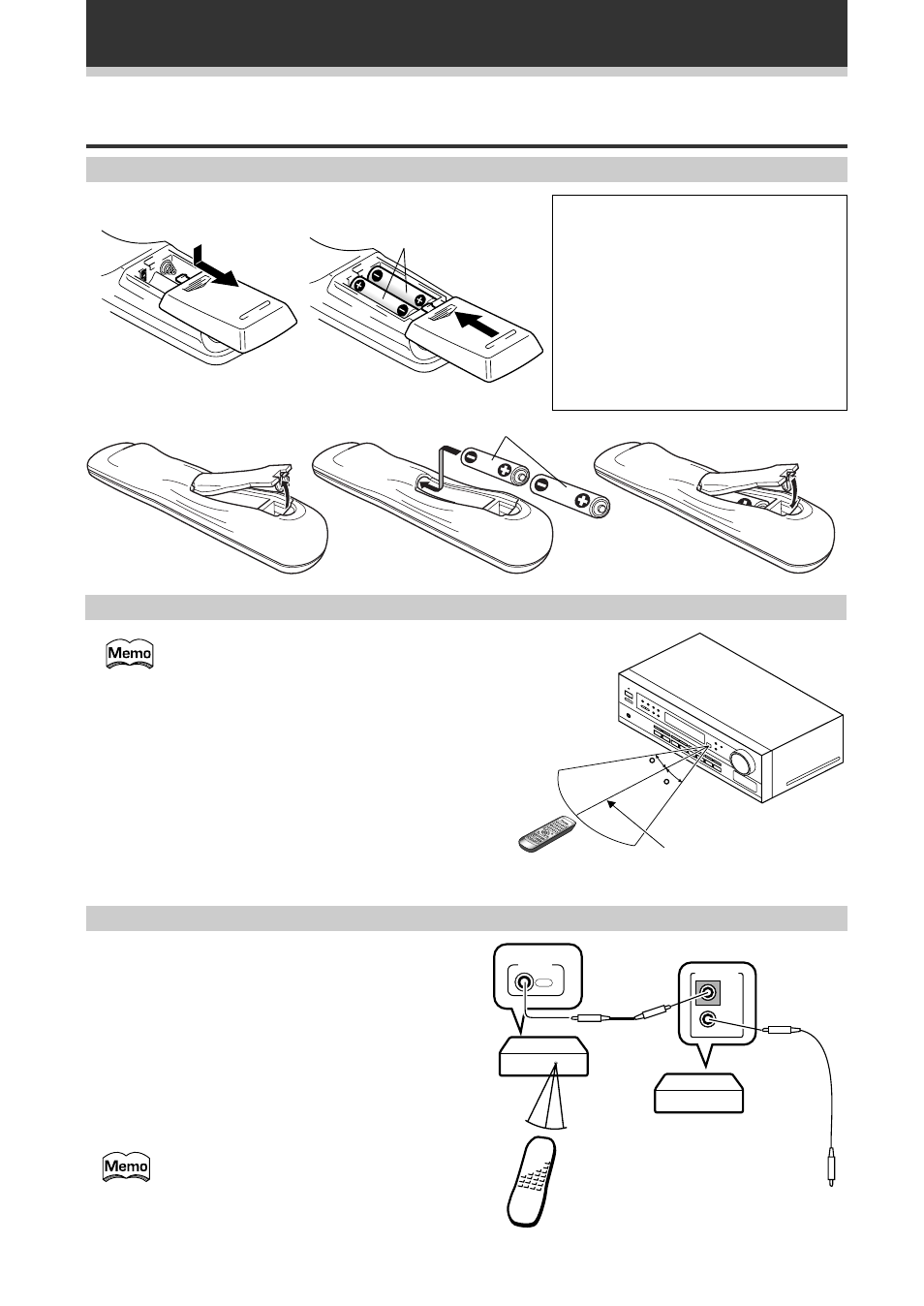 Memo

Memo