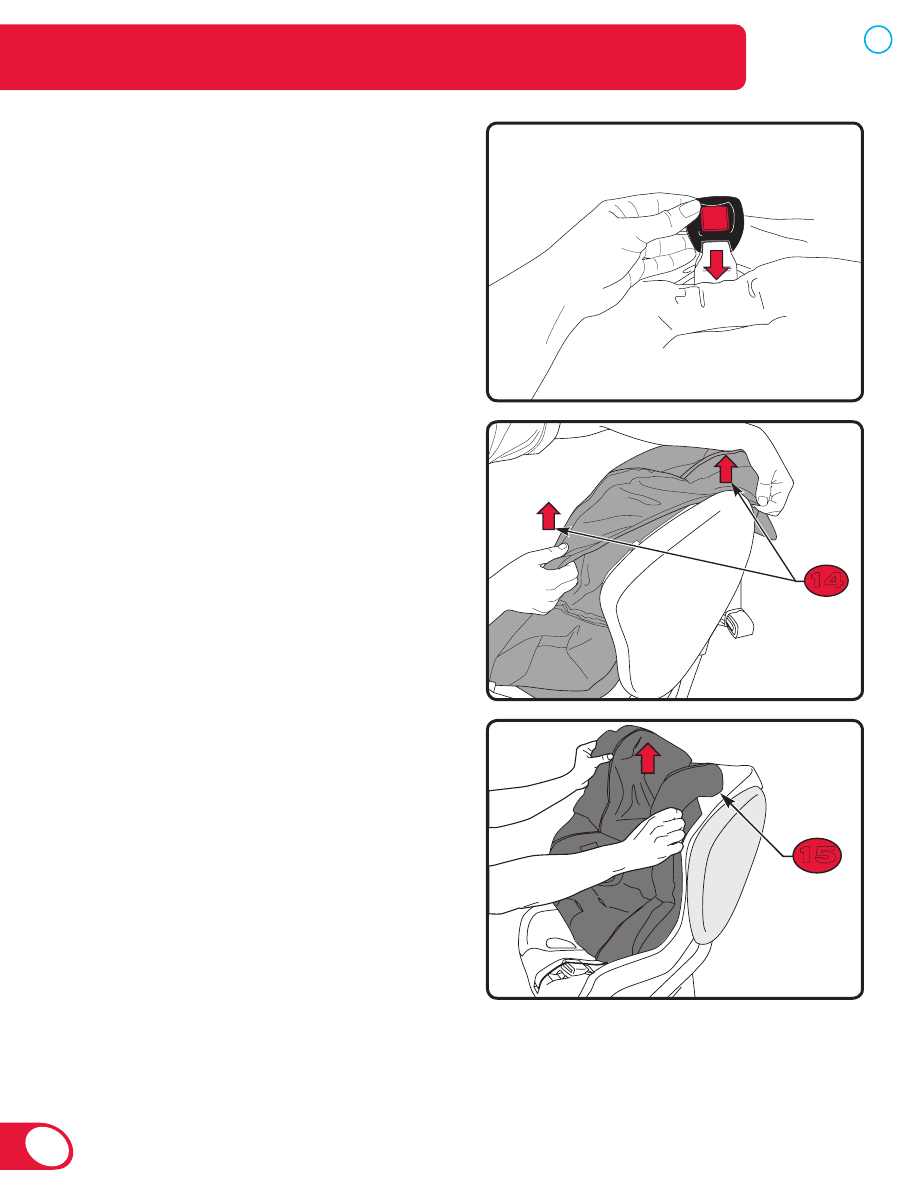 14

15