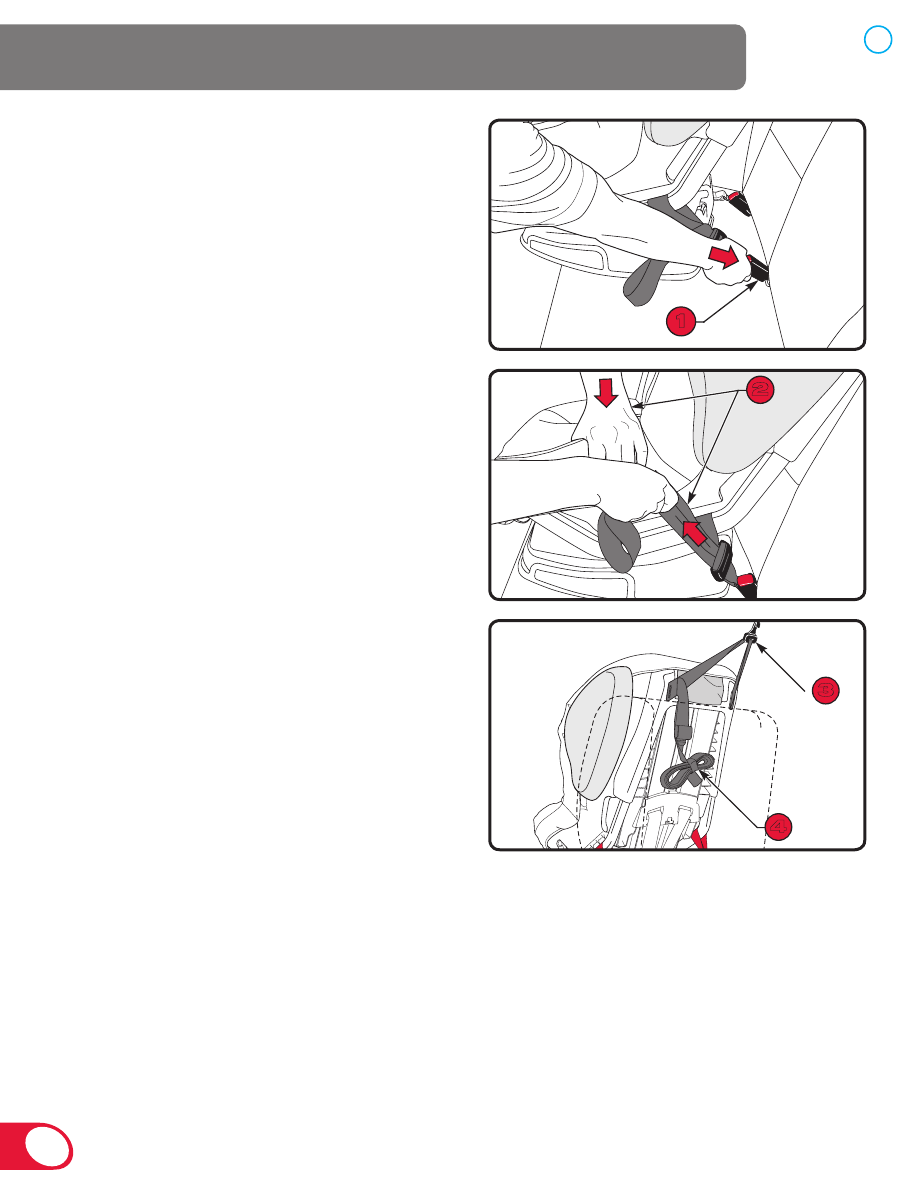 1

2

3

4