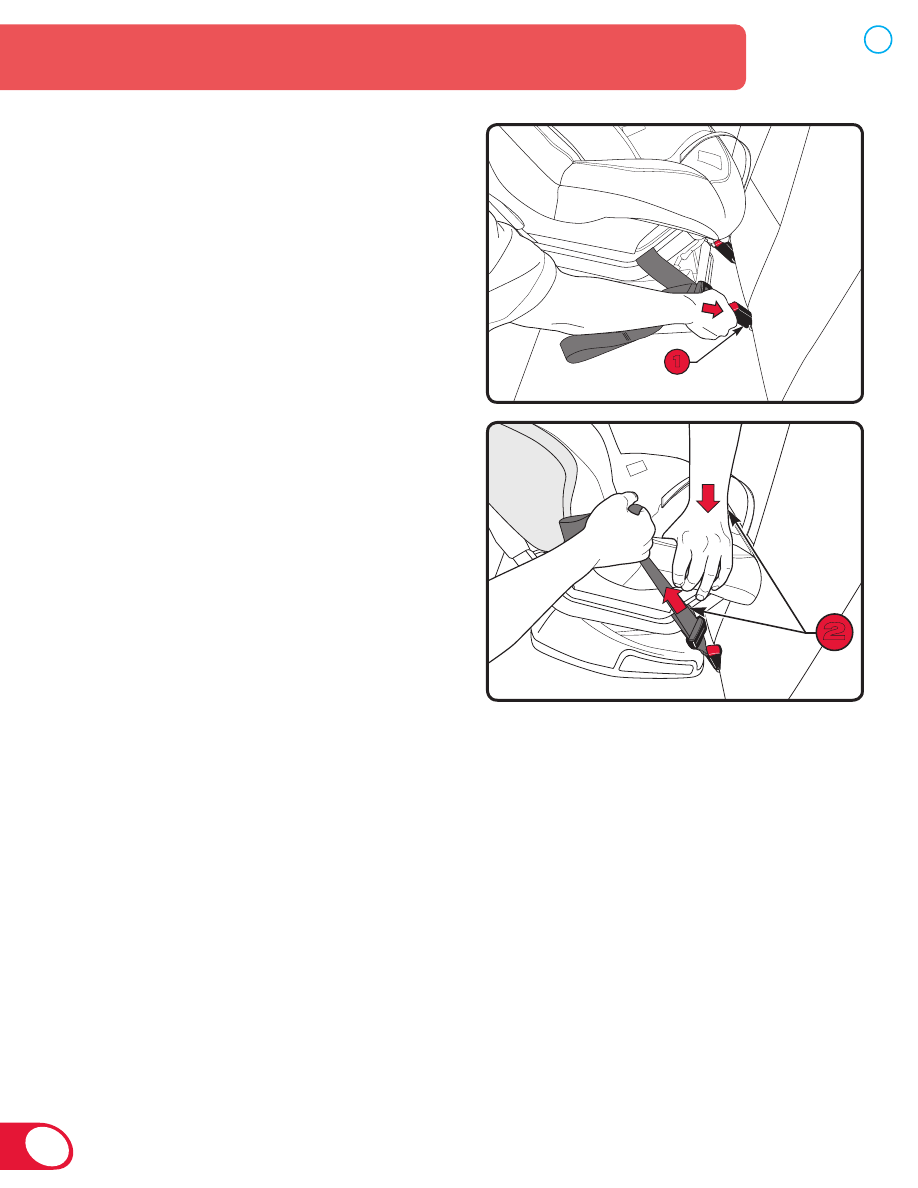 1

2