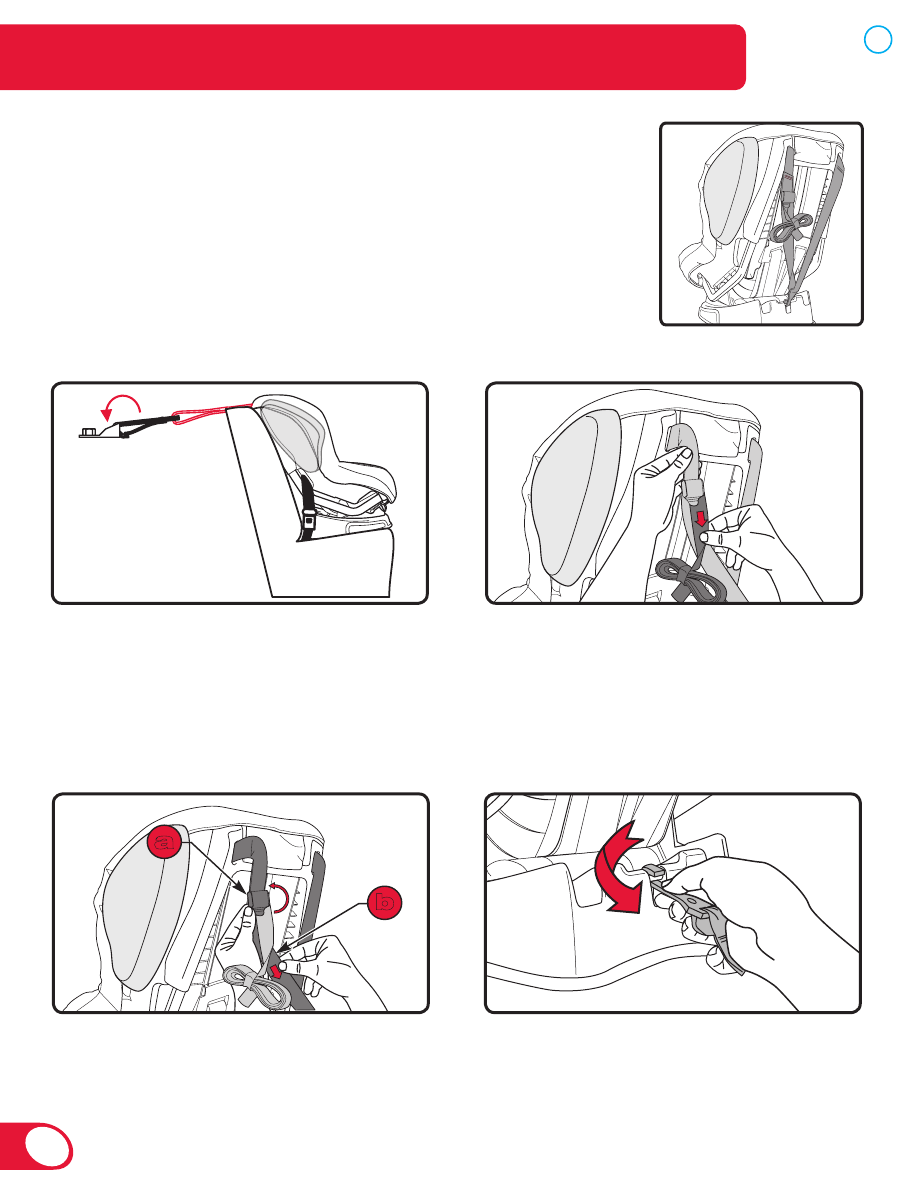 a

b