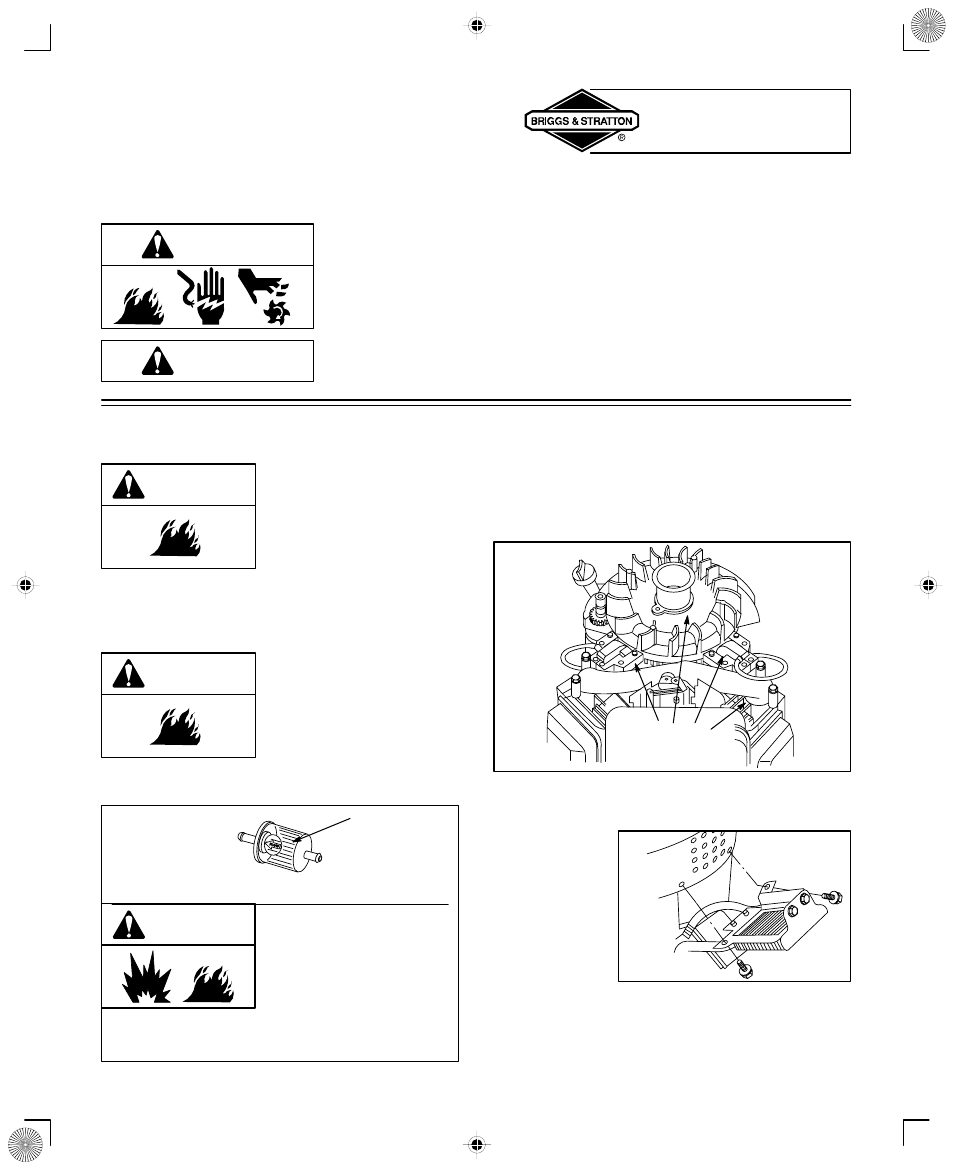 BRIGGS & STRATTON
®