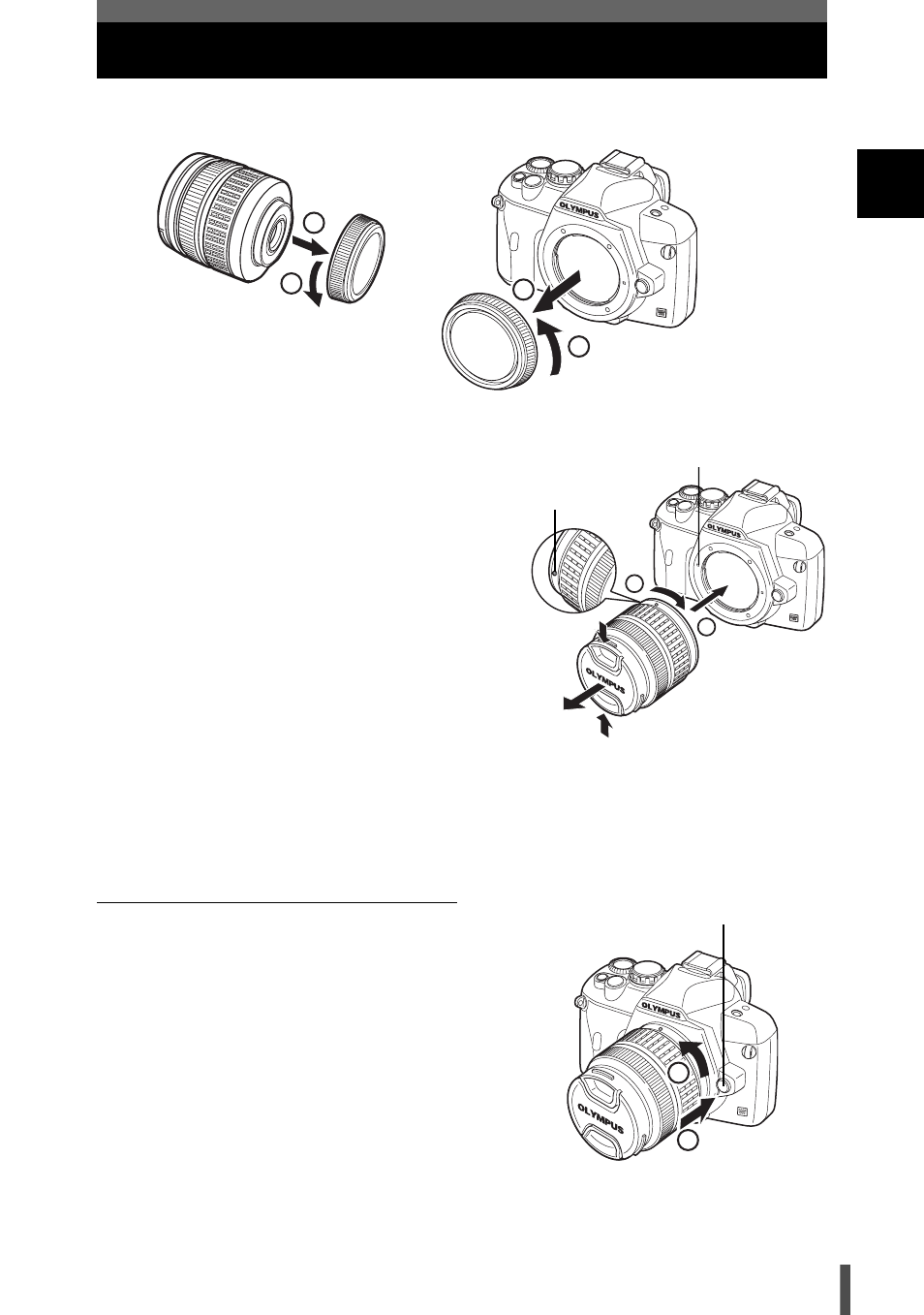 OLYMPUS

OLYMPUS

OLYMPUS

OLYMPUS

OLYMPUS