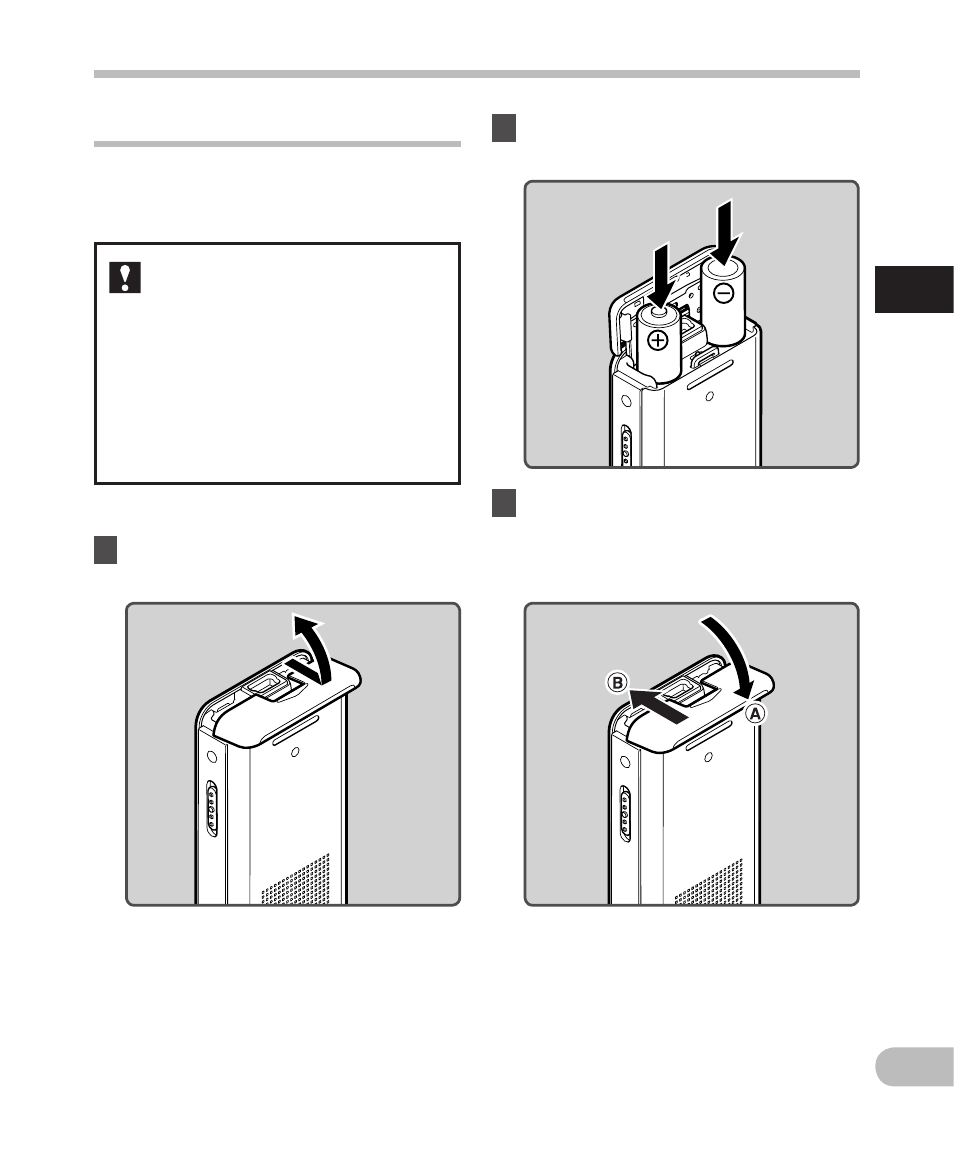 B

A