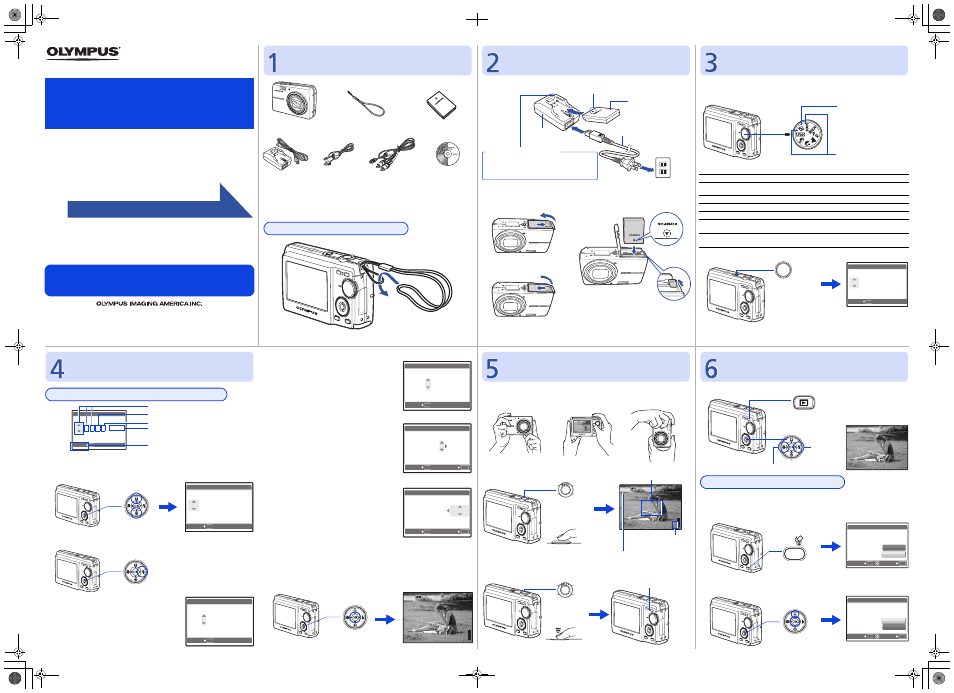 OLYMPUS

OLYMPUS IMAGING AMERICA INC.

1

2

3

4

5

6