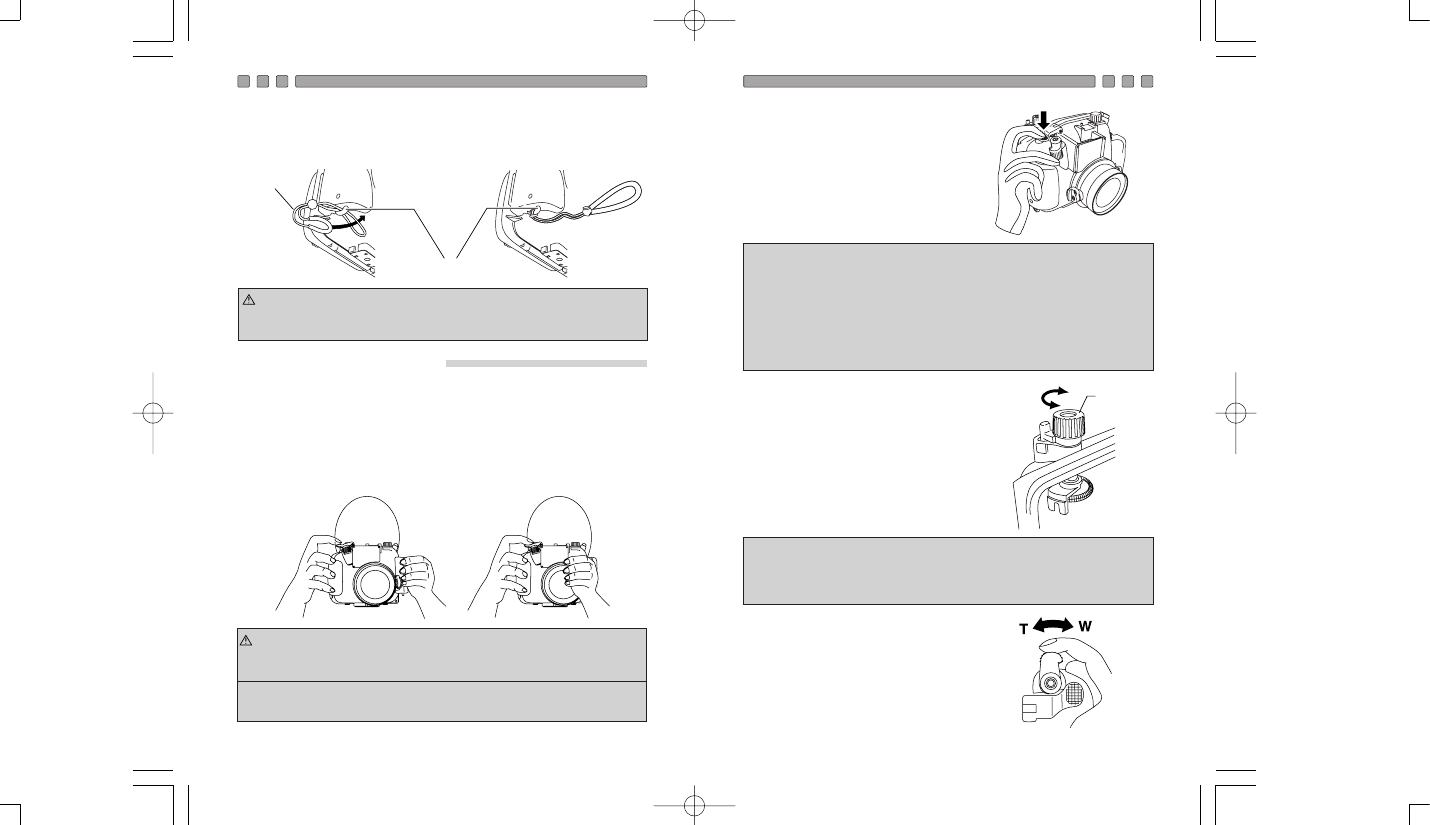 T W