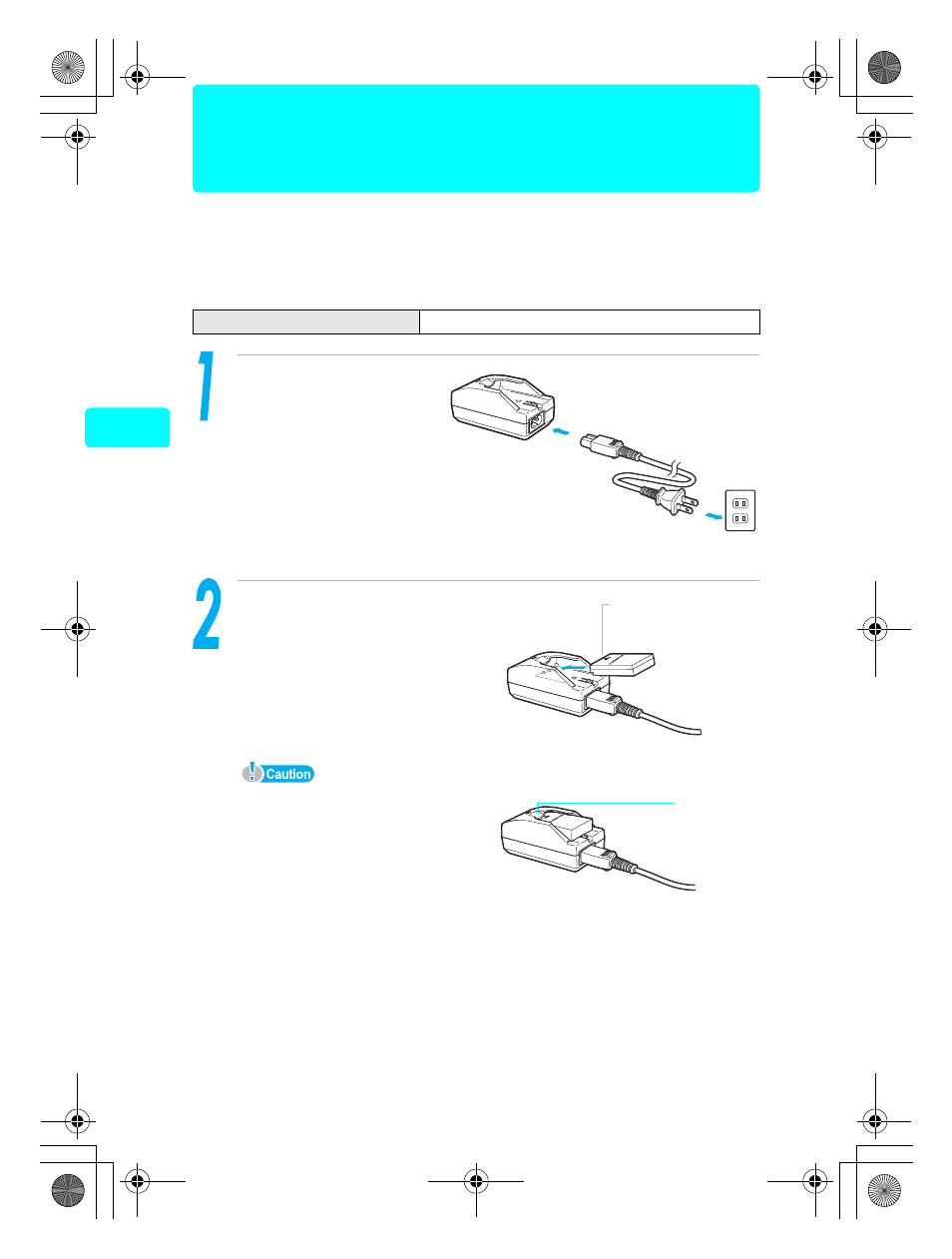 1

2

Caution