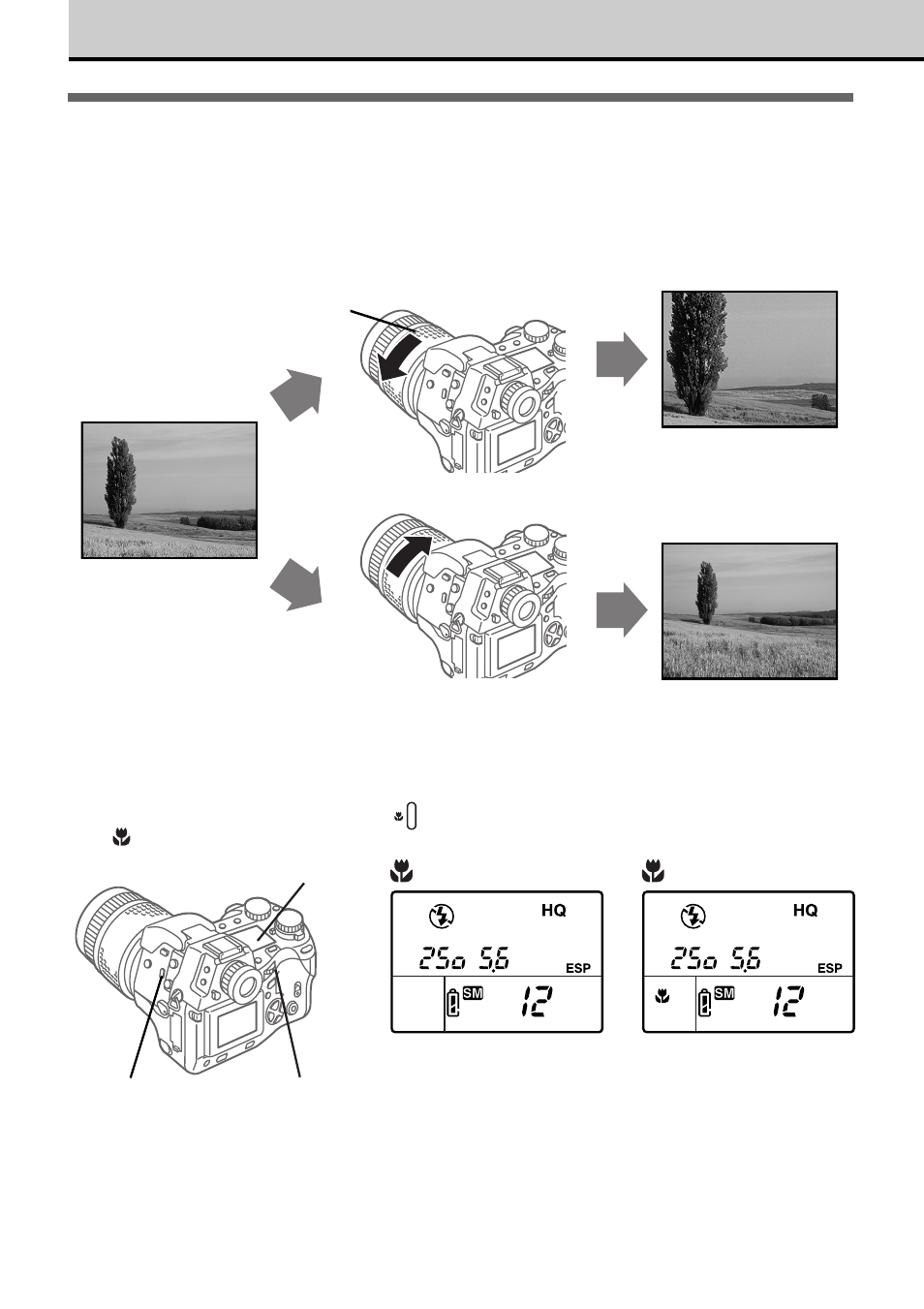 HQ

250 5.6 ESP

SM 12

HQ

250 5.6 ESP

SM 12