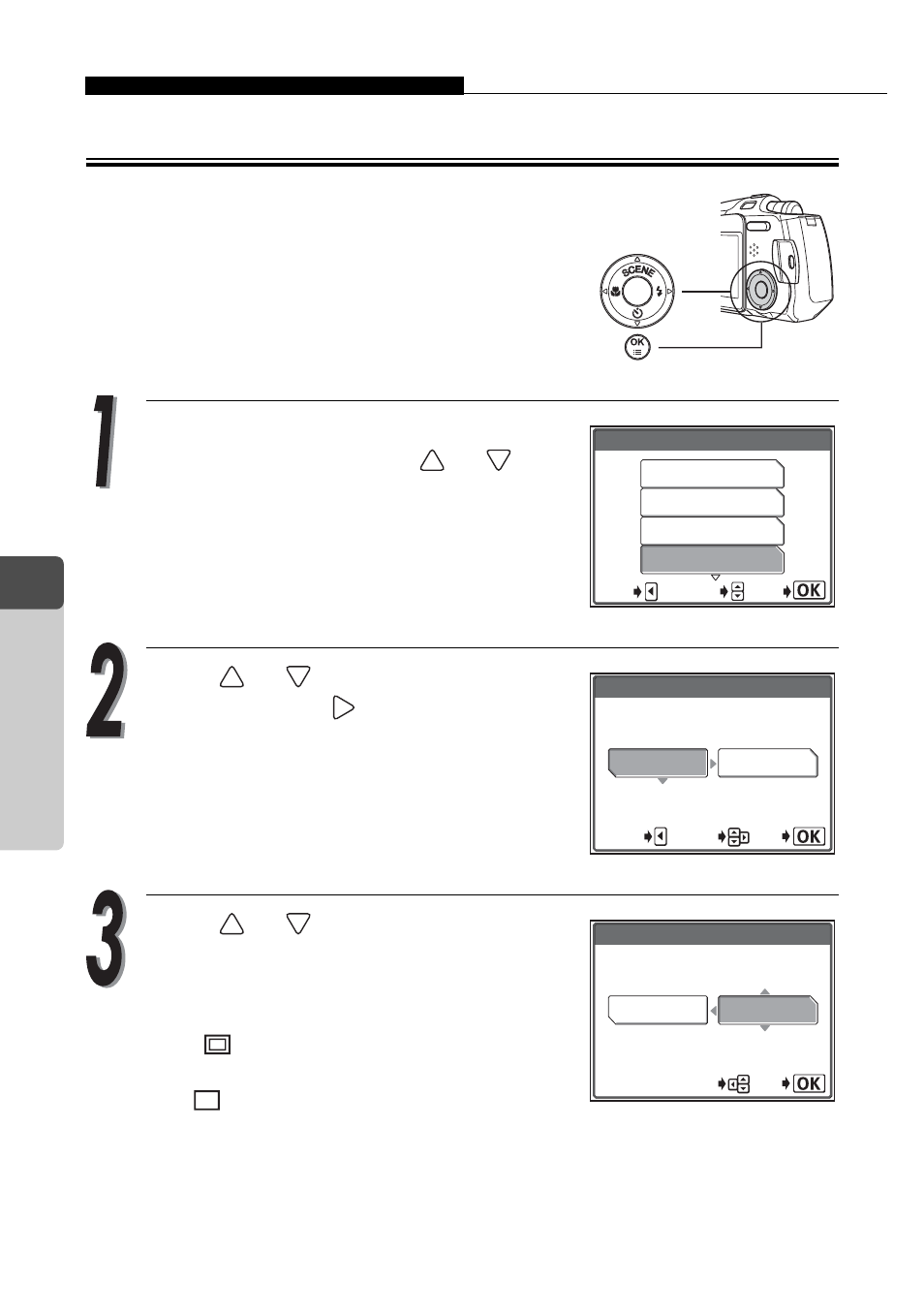 SCENE

OK

1

OK

2

OK

3

OK