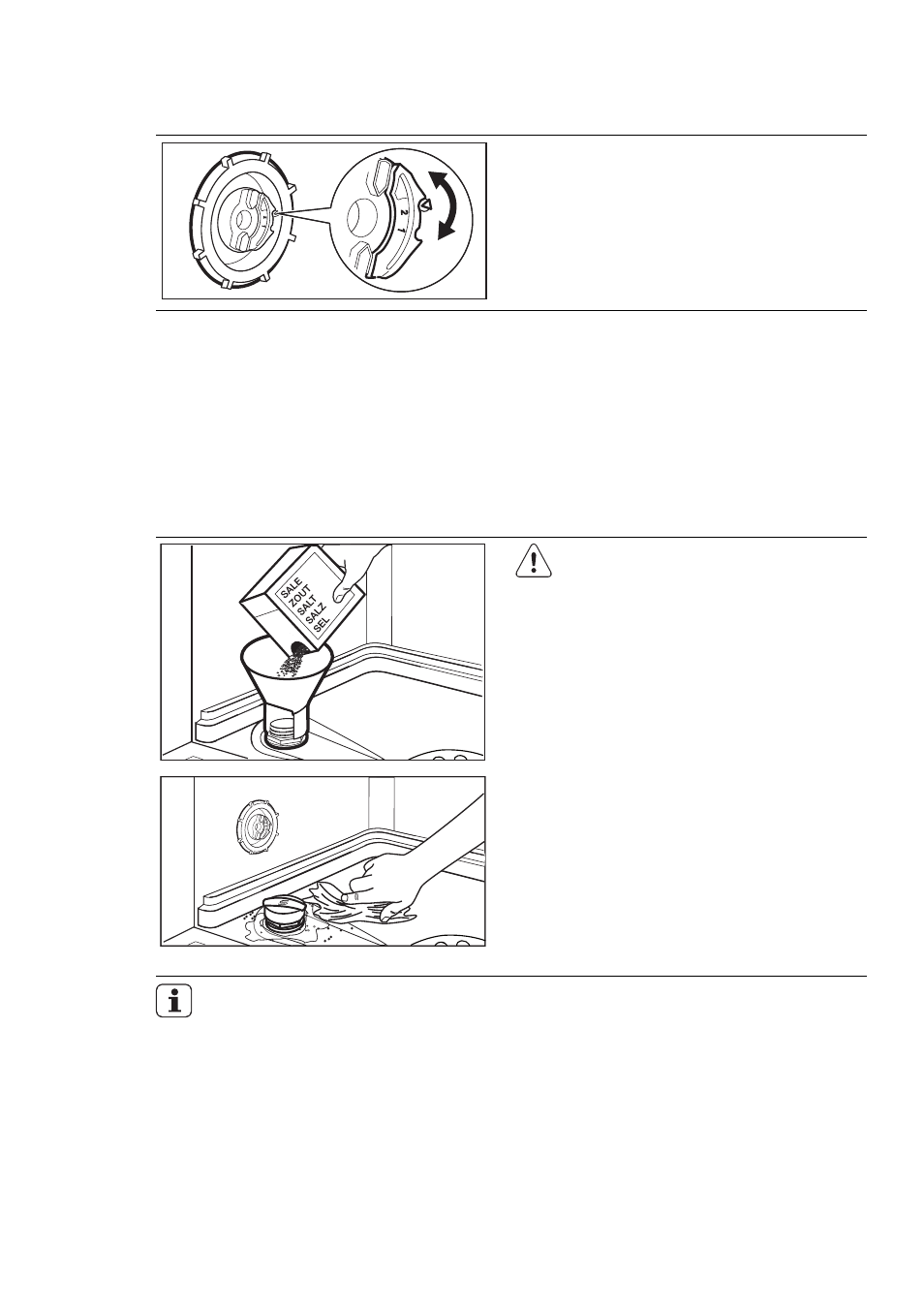 2
1

SALE
ZOUT
SALT
SALZ
SEL