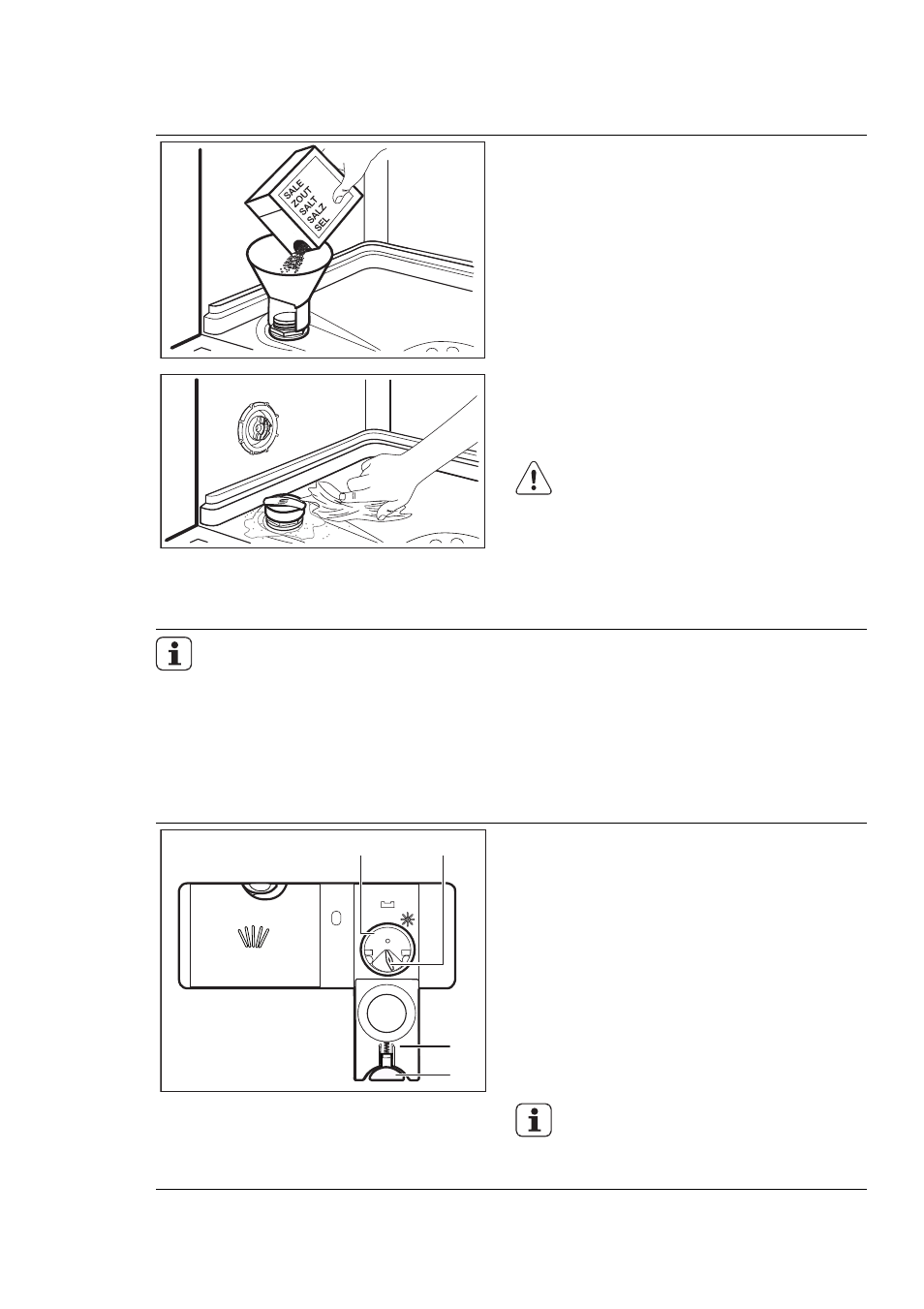 SALE
ZOUT
SALT
SALZ
SEL