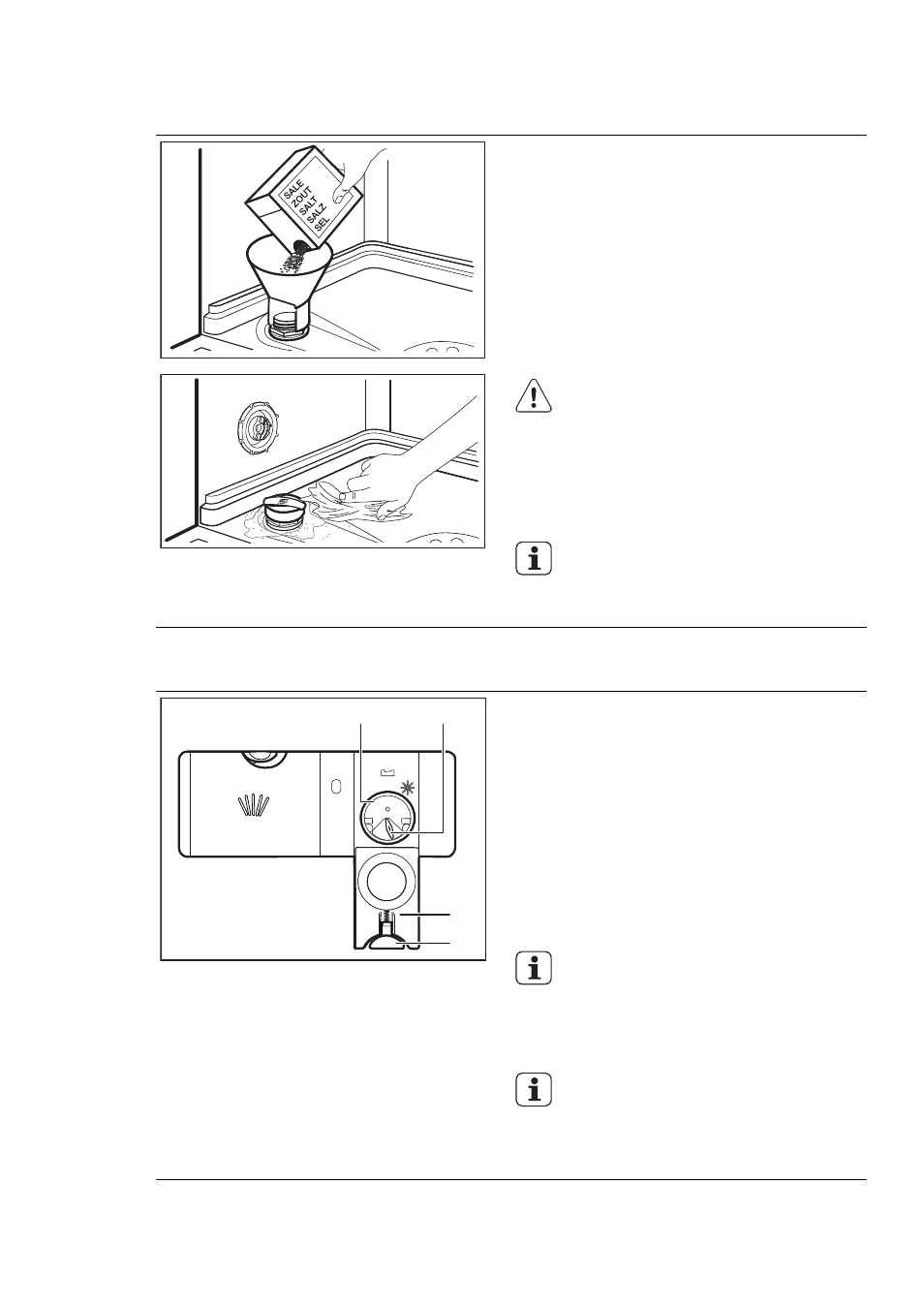 SALE
ZOUT
SALT
SALZ
SEL