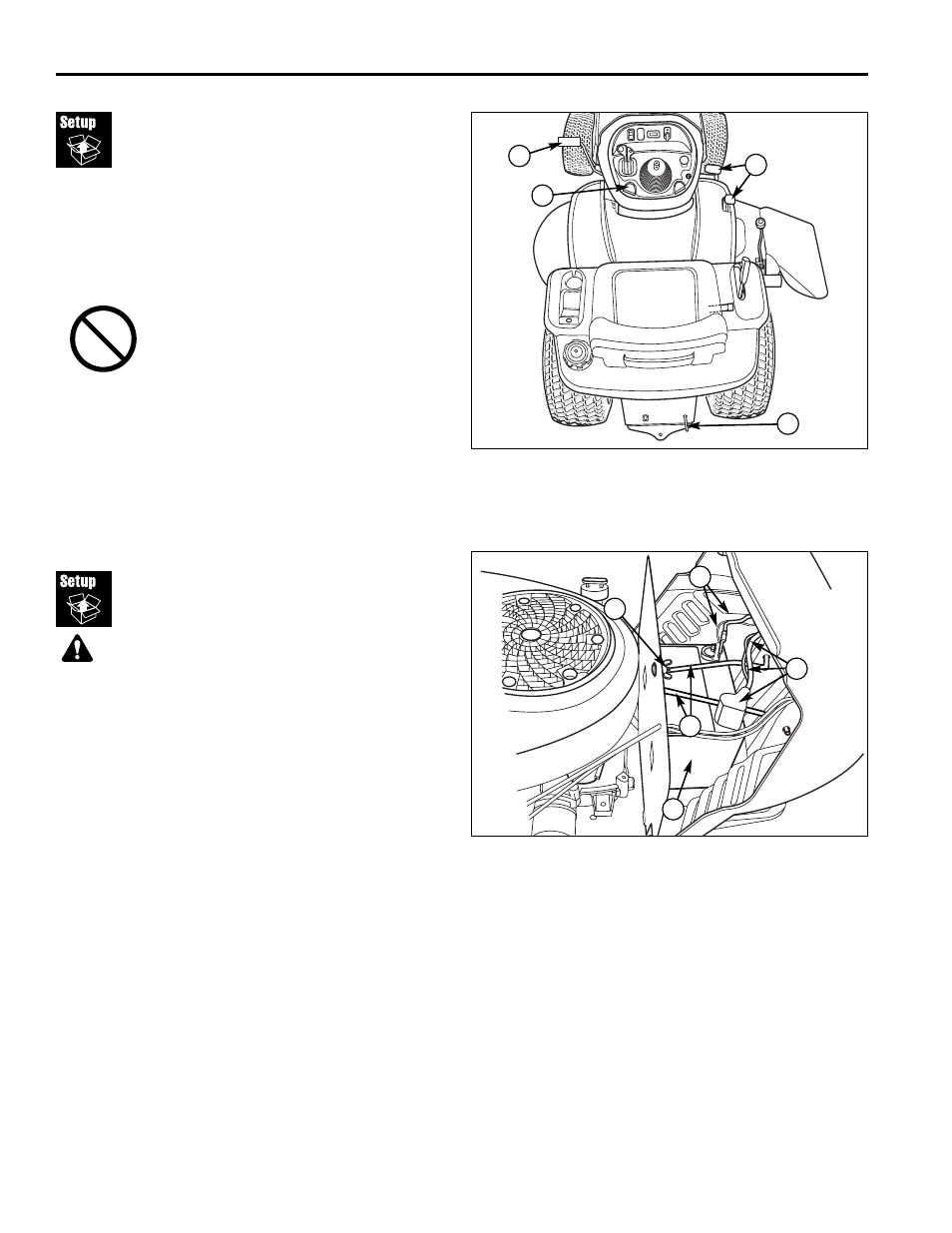 Setup

Setup