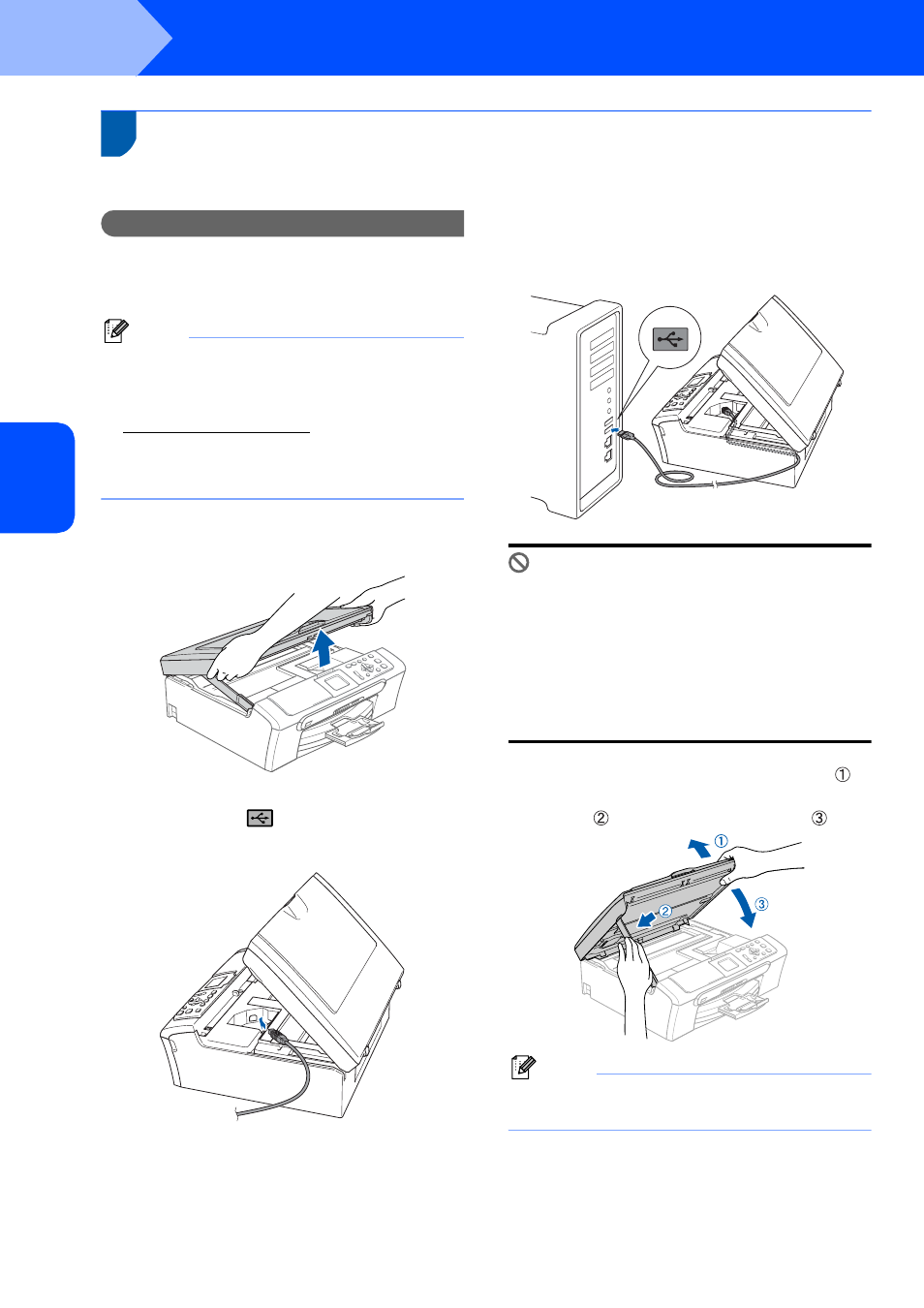 ①

②

③

①

②

③