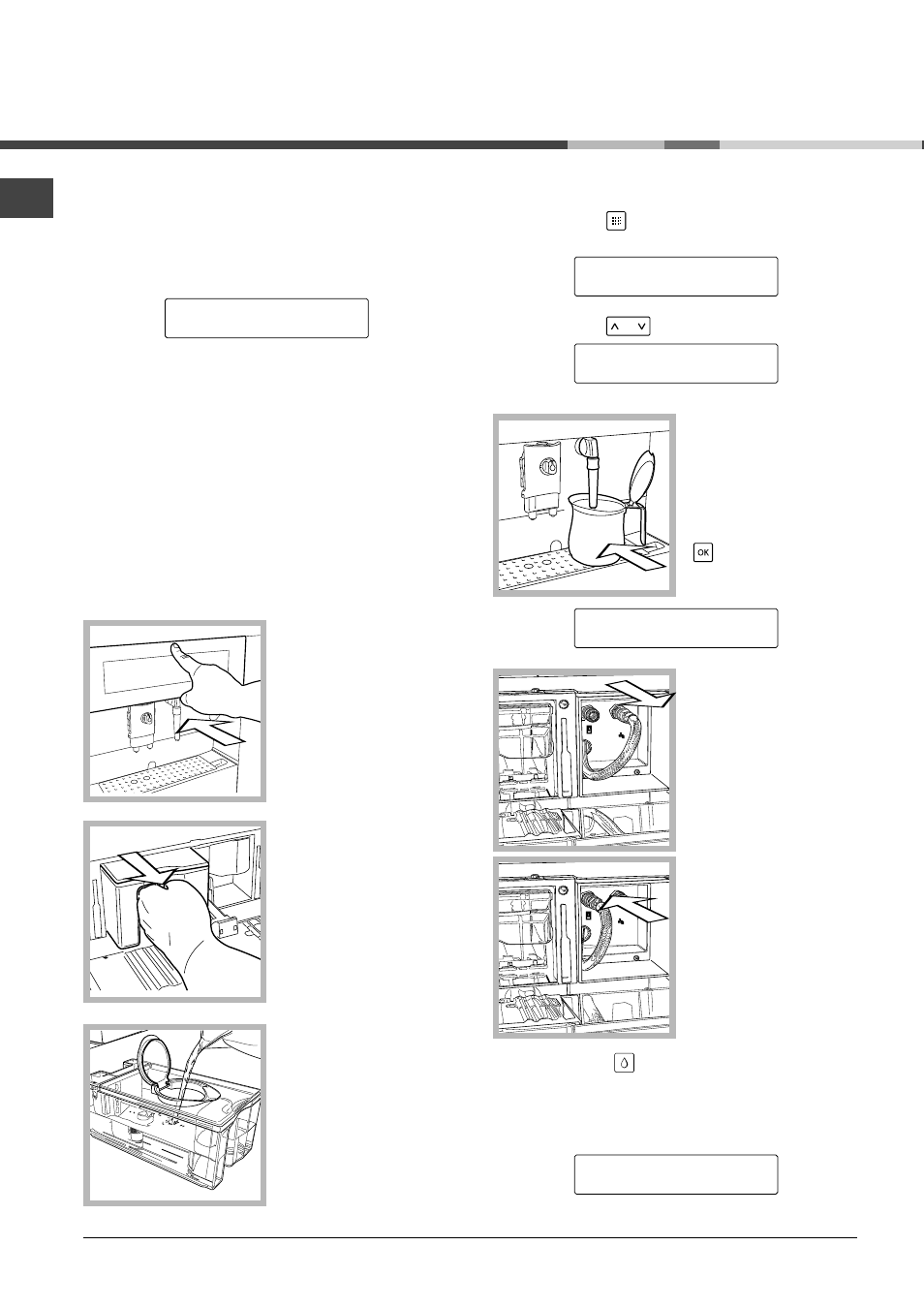 OK