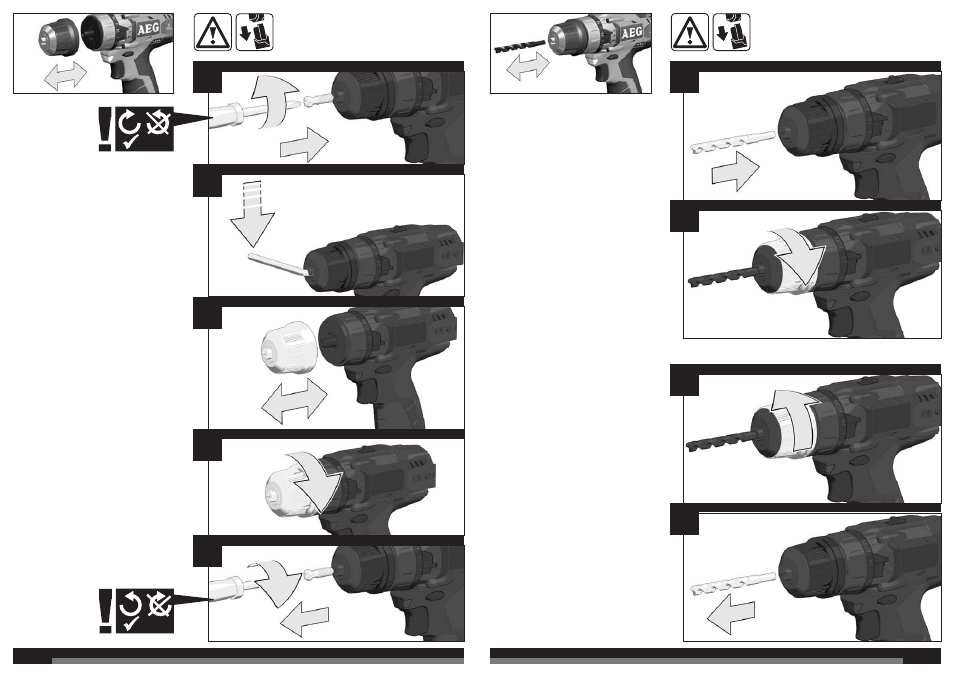 AEG

AEG