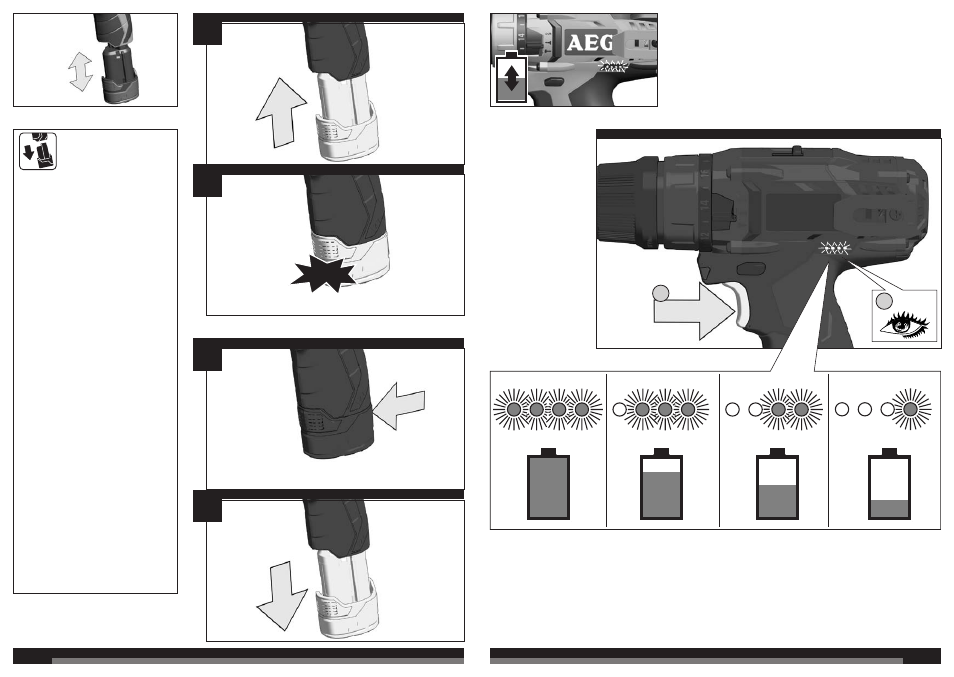 AEG