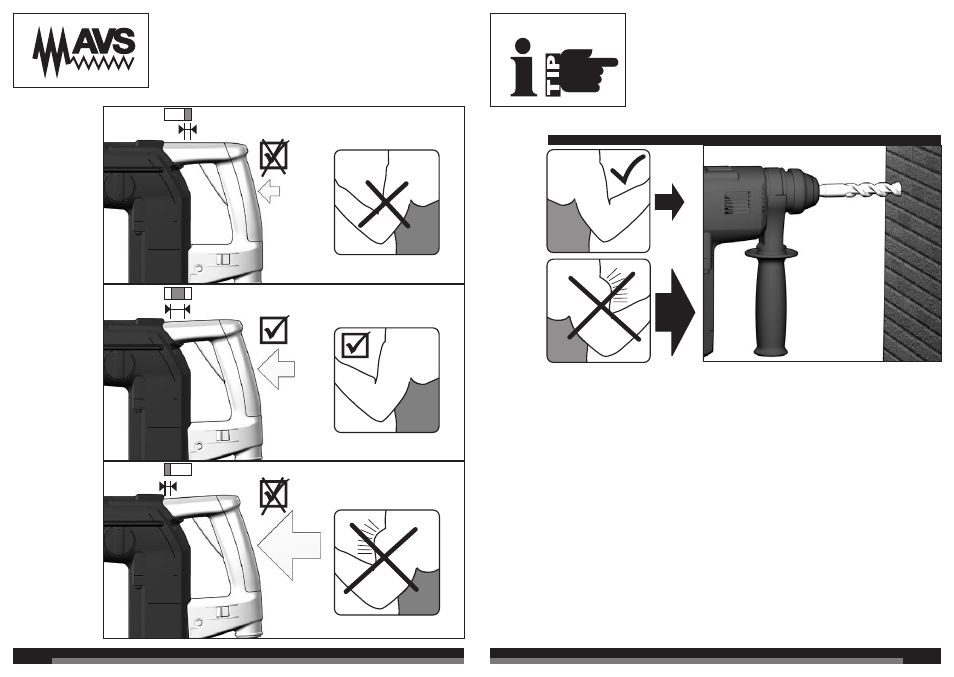 AVS

i TIP