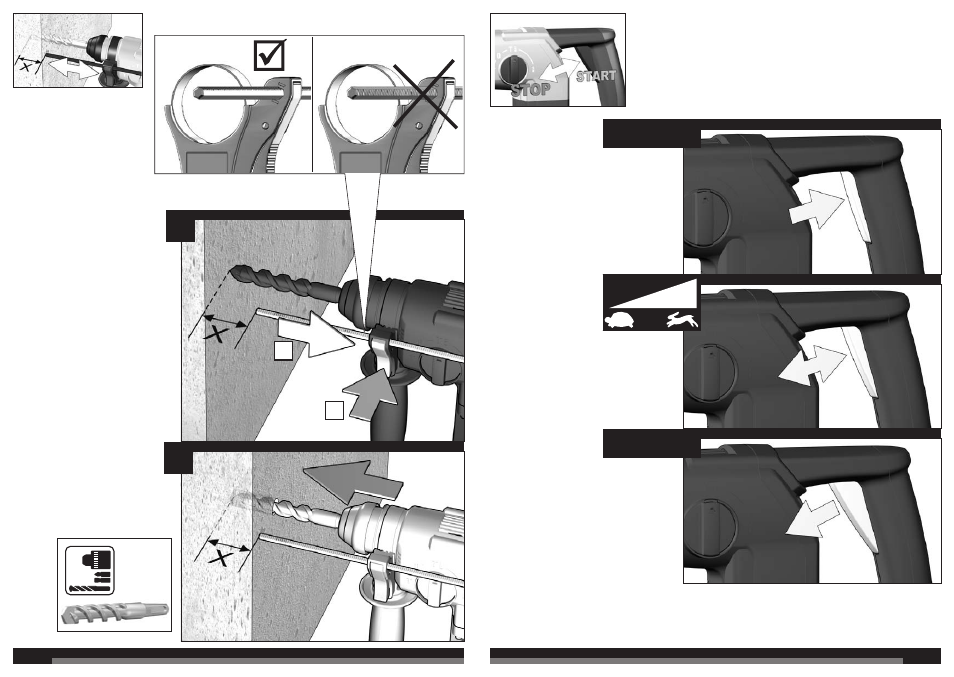 X

X

X

STOP
START