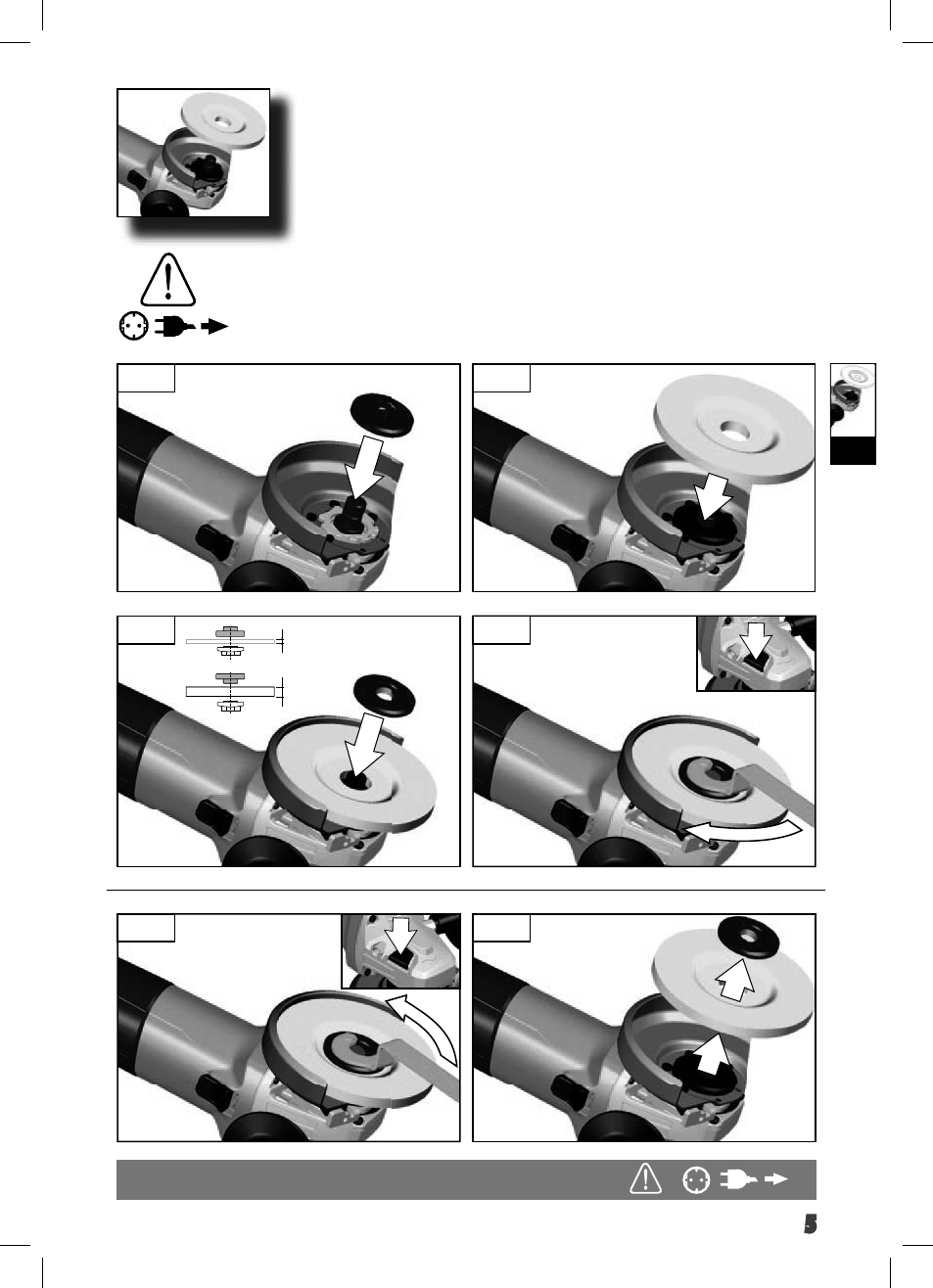 5