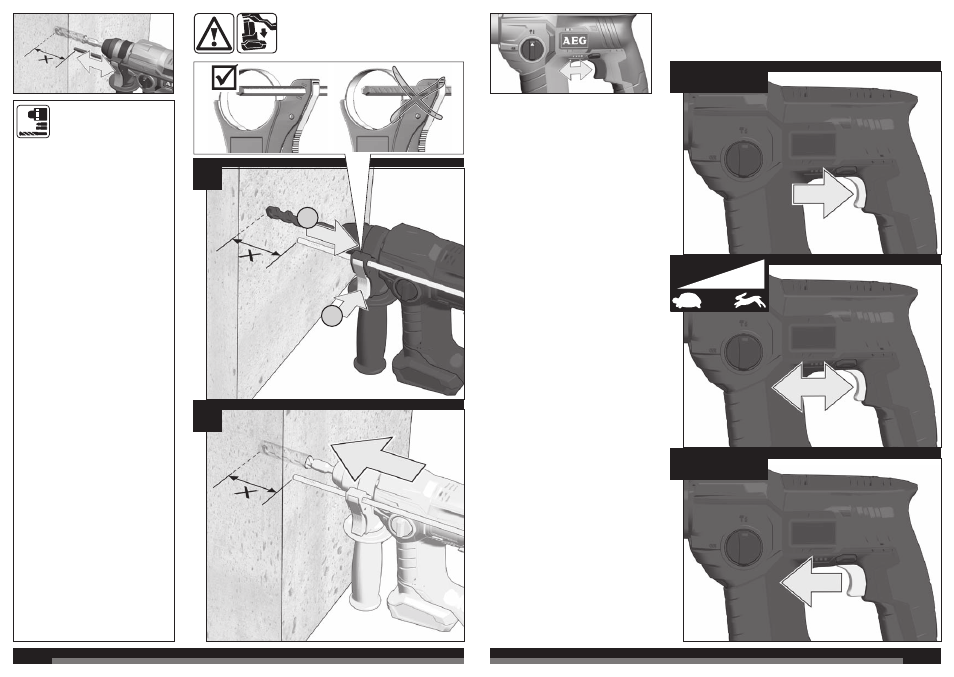 X

X

X

AEG