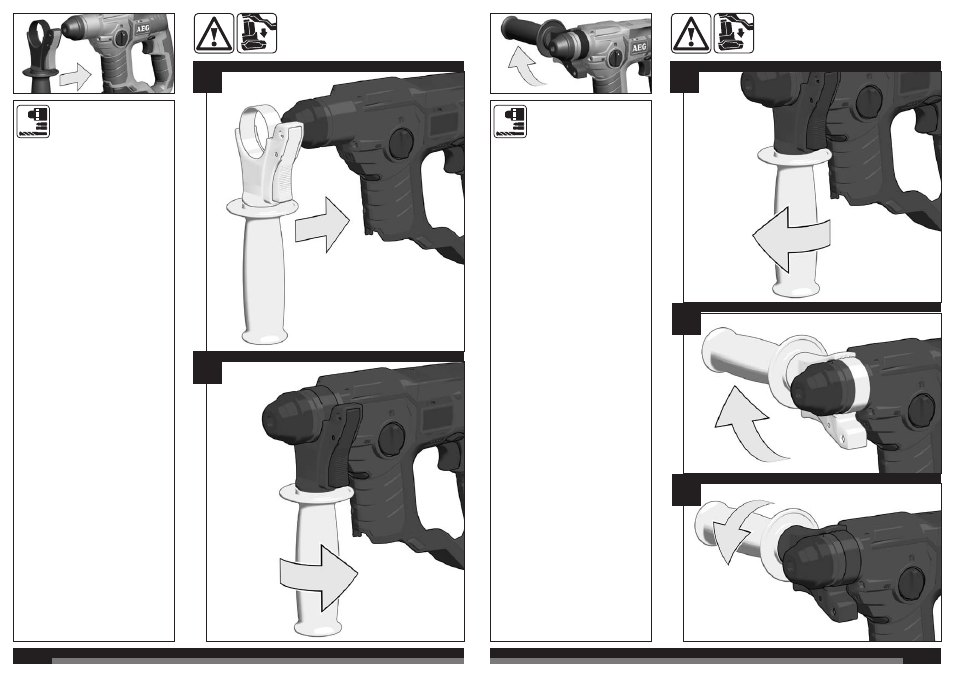 AEG

AEG