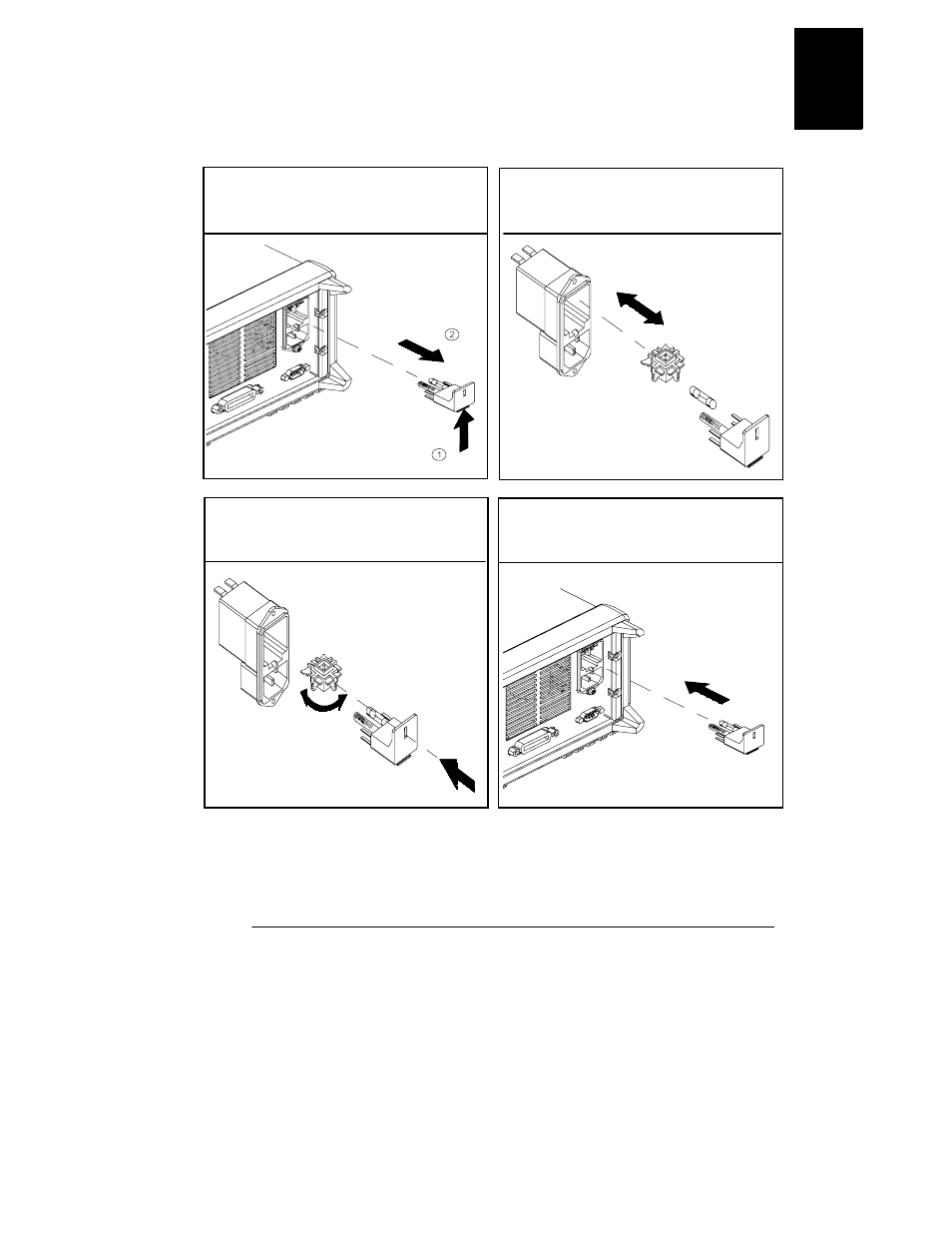 2

1