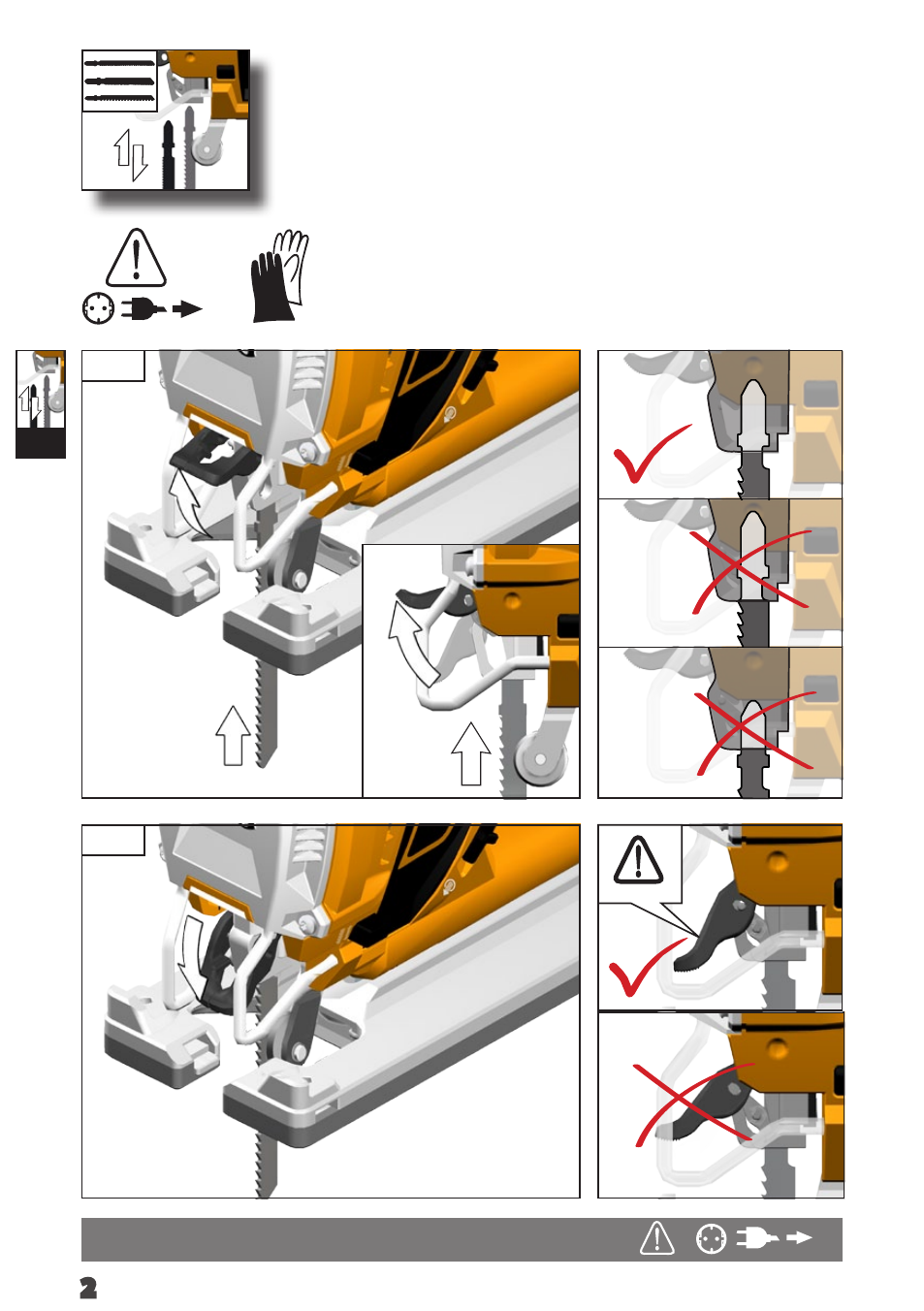 2