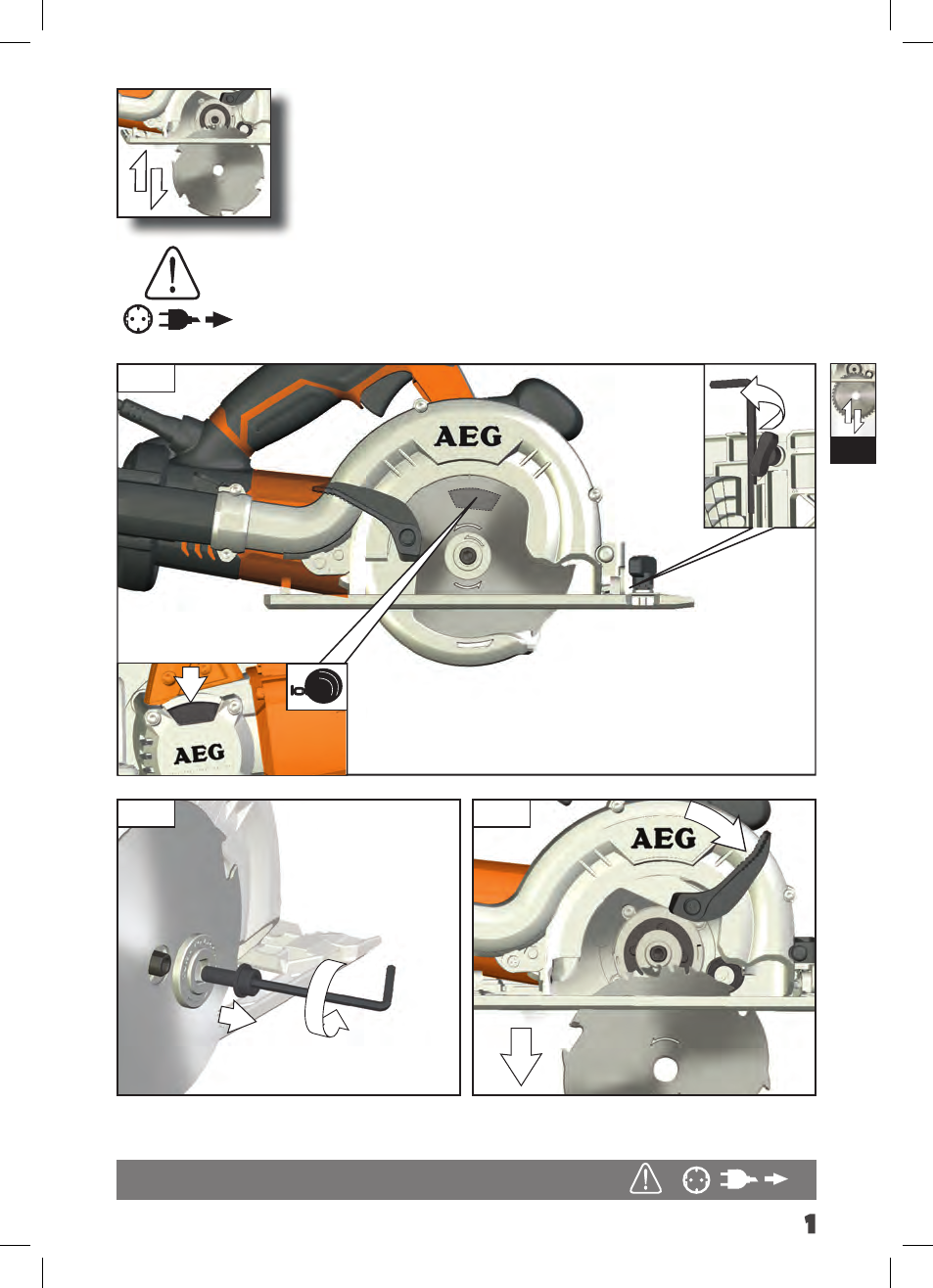 AEG

AEG

AEG

1