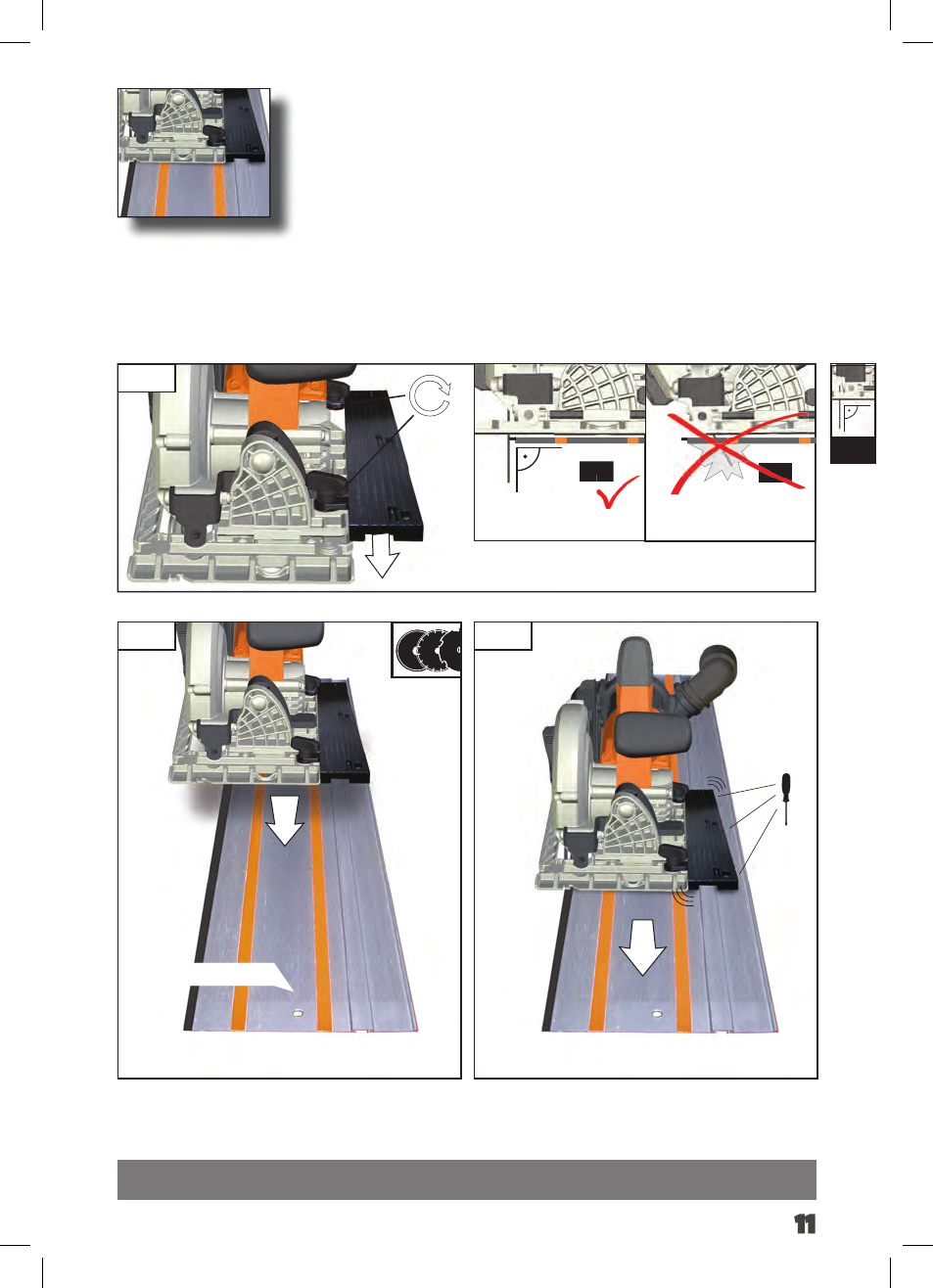 11