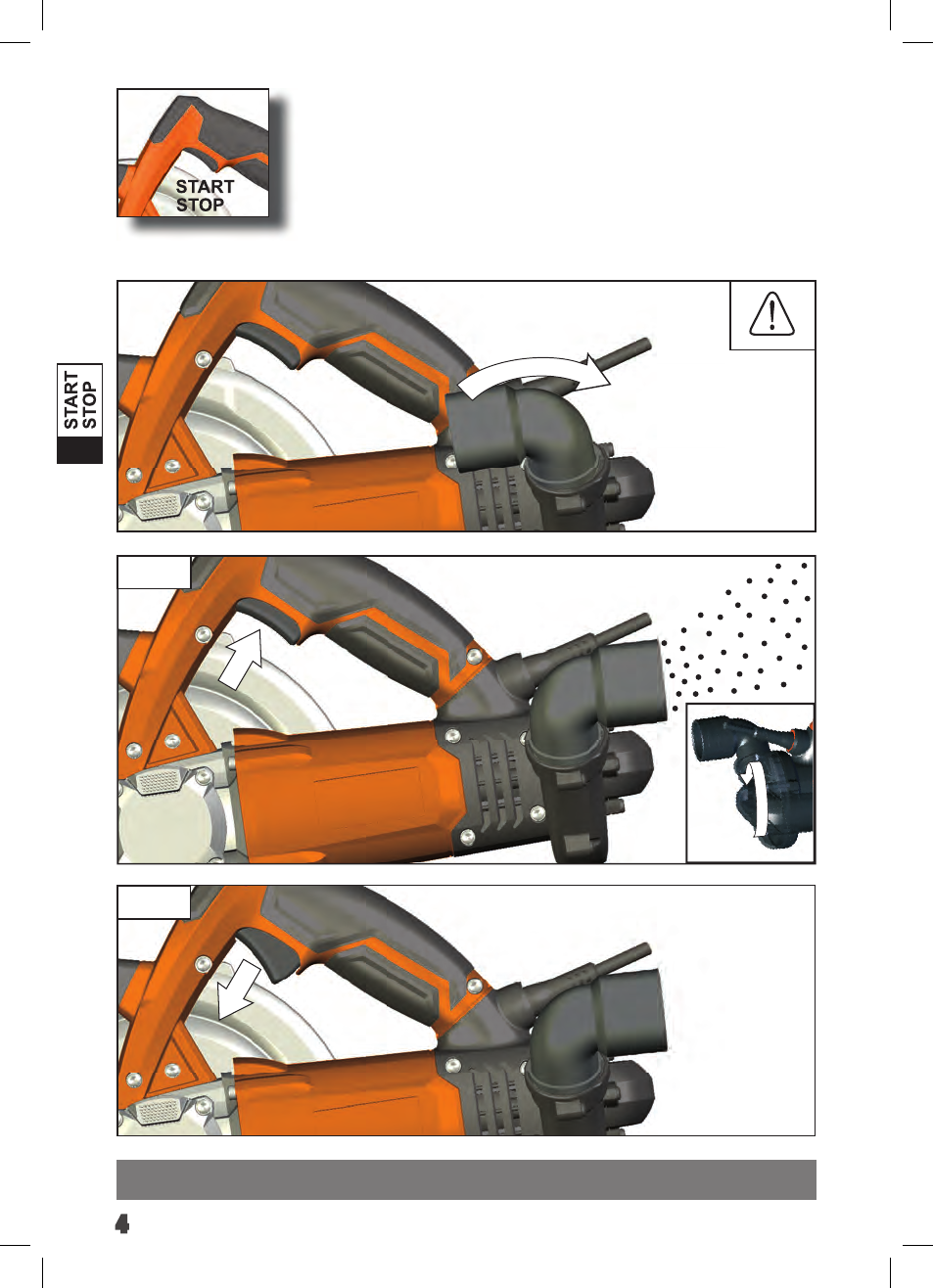 START
STOP

START
STOP

4