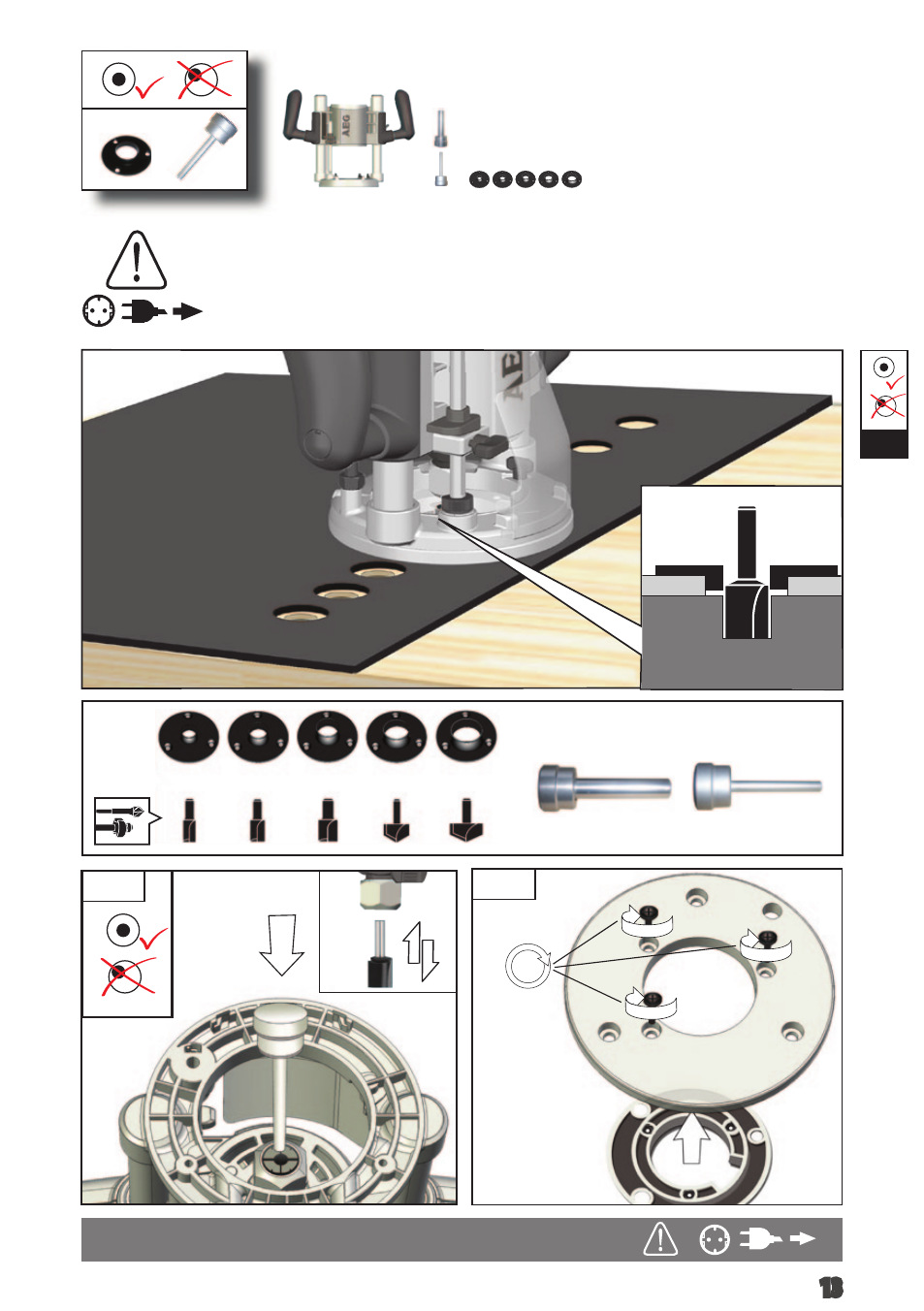 AEG

13