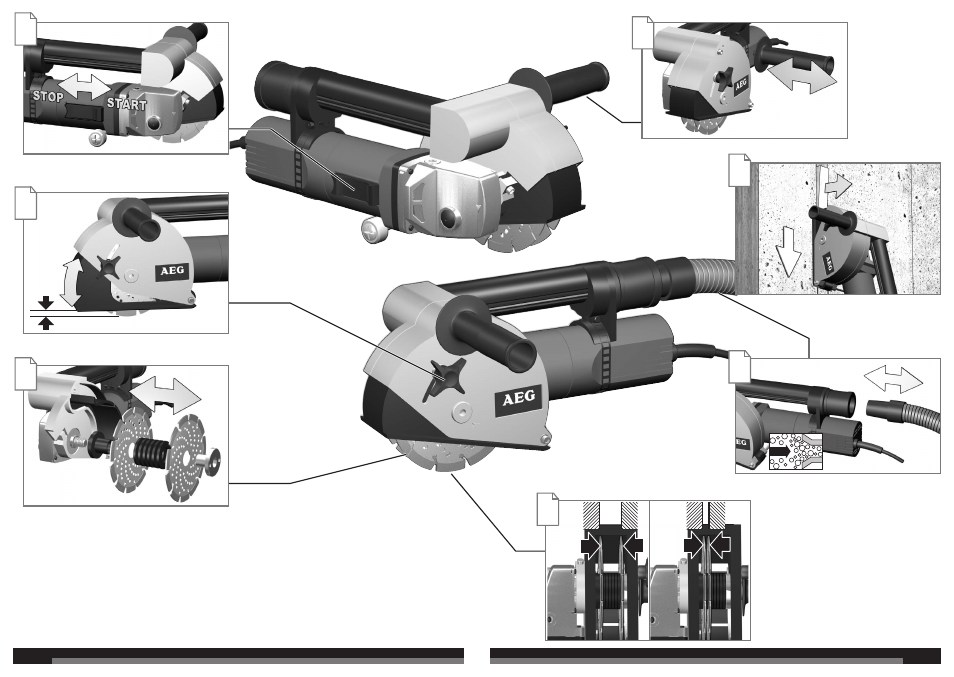 STOP
START

AEG

AEG

AEG

AEG