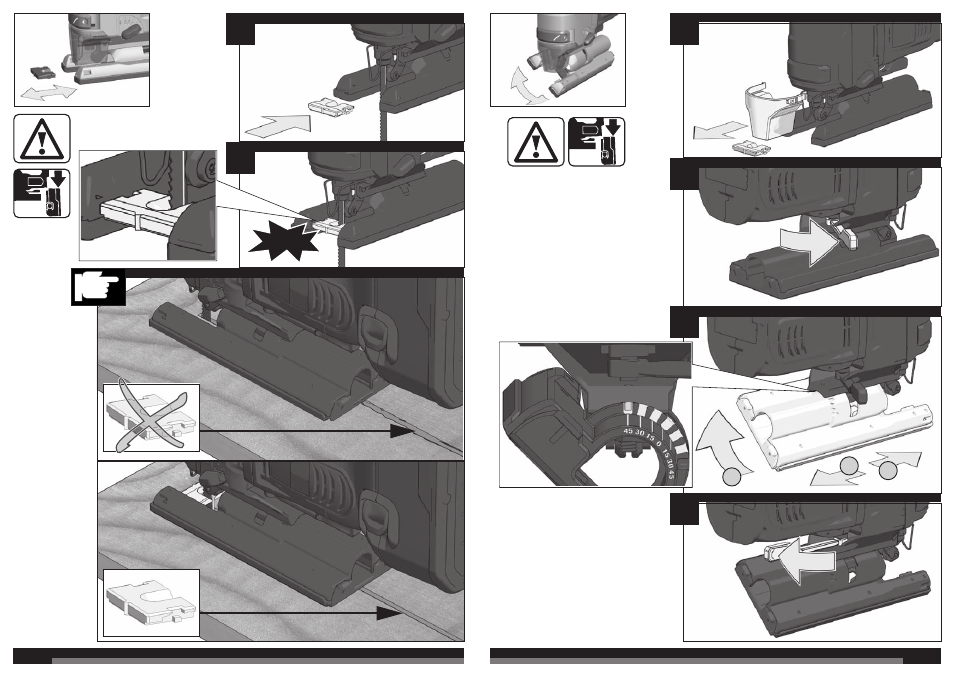 45 30 15 0 15 30 45