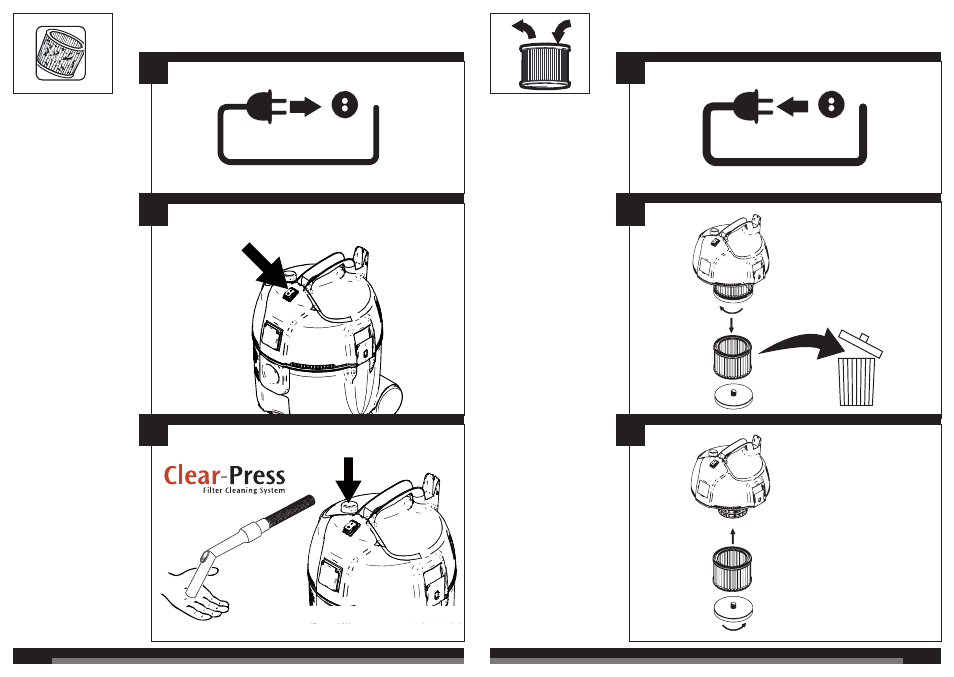 Clear-Press
Filter Cleaning System