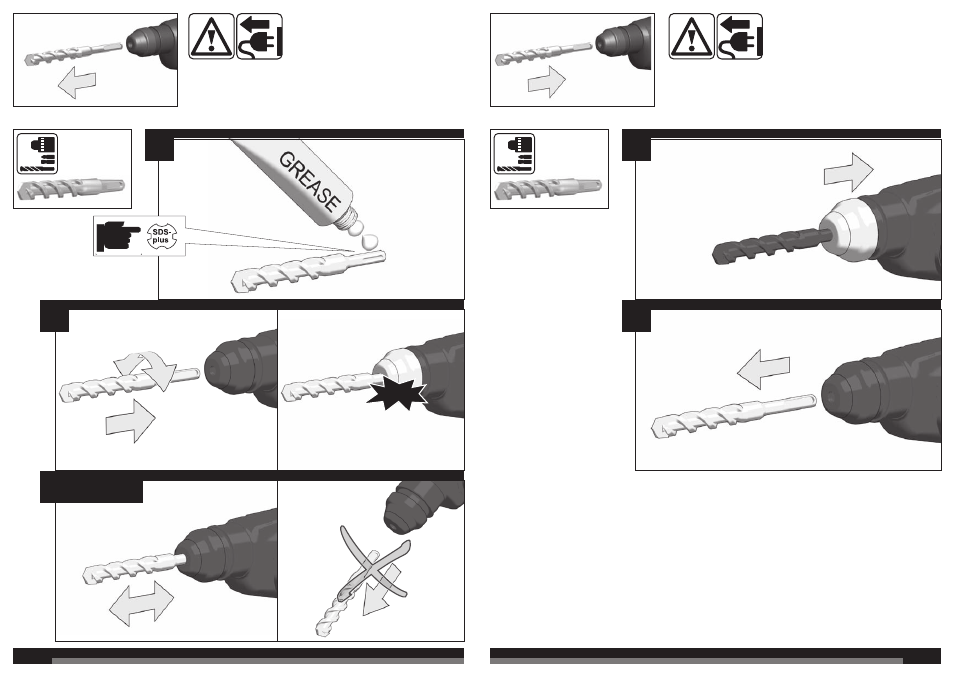 GREASE

SDS-plus