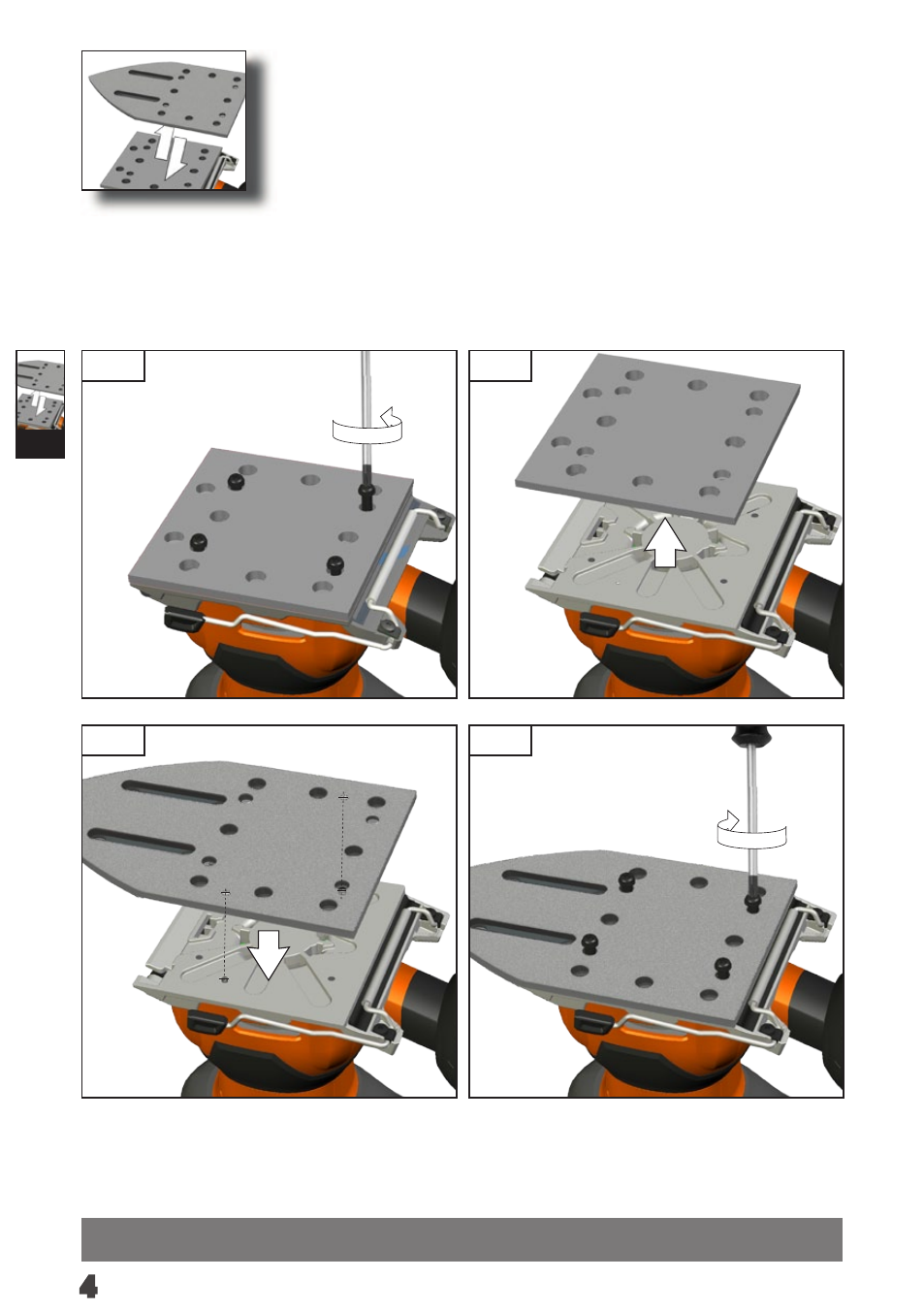 4