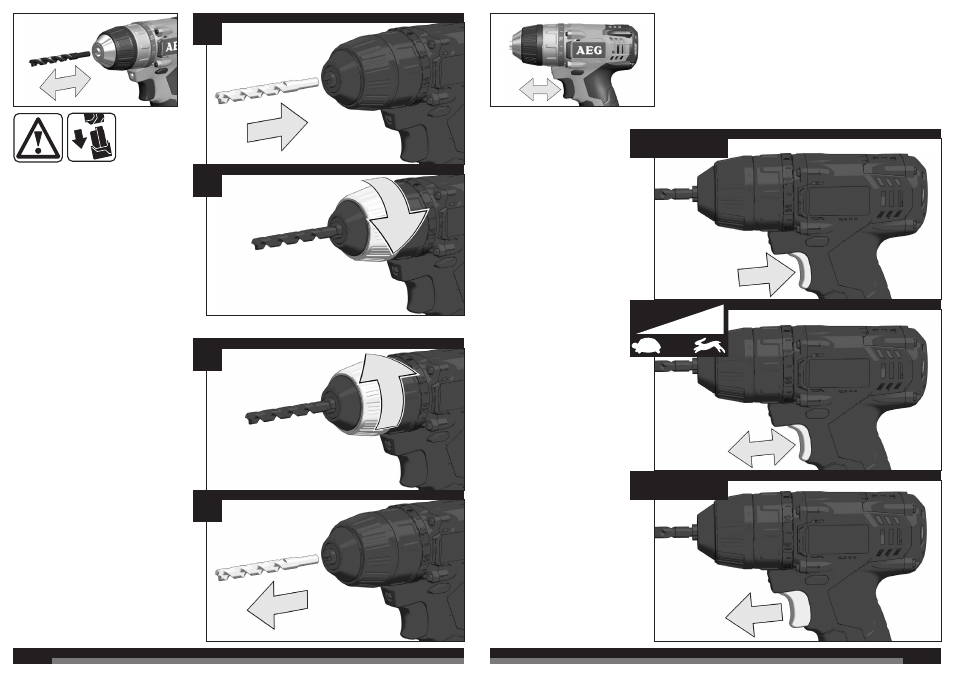 AEG

AEG