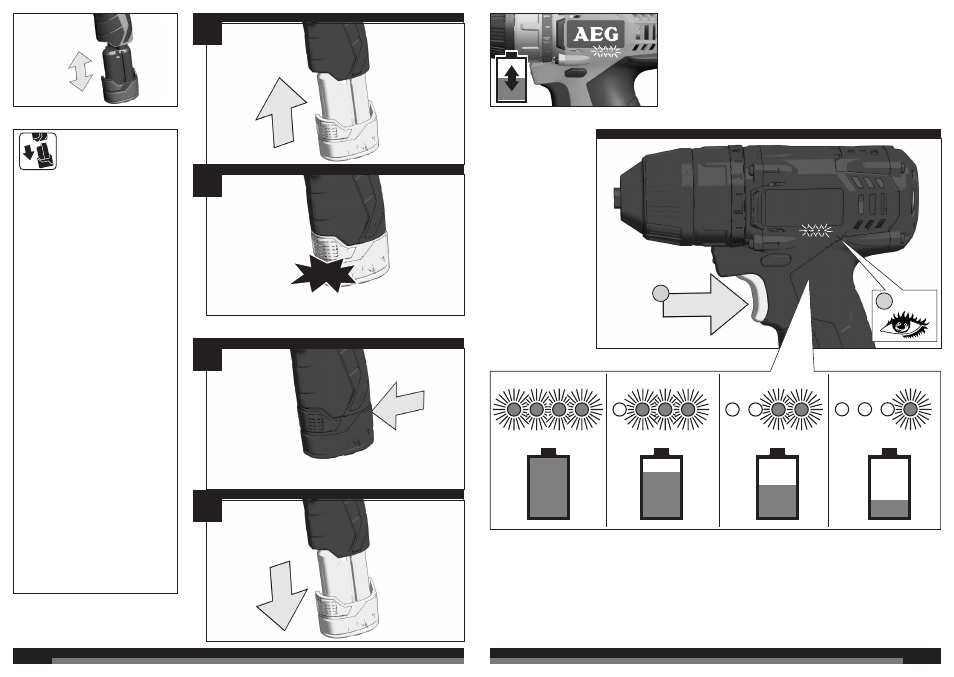 AEG