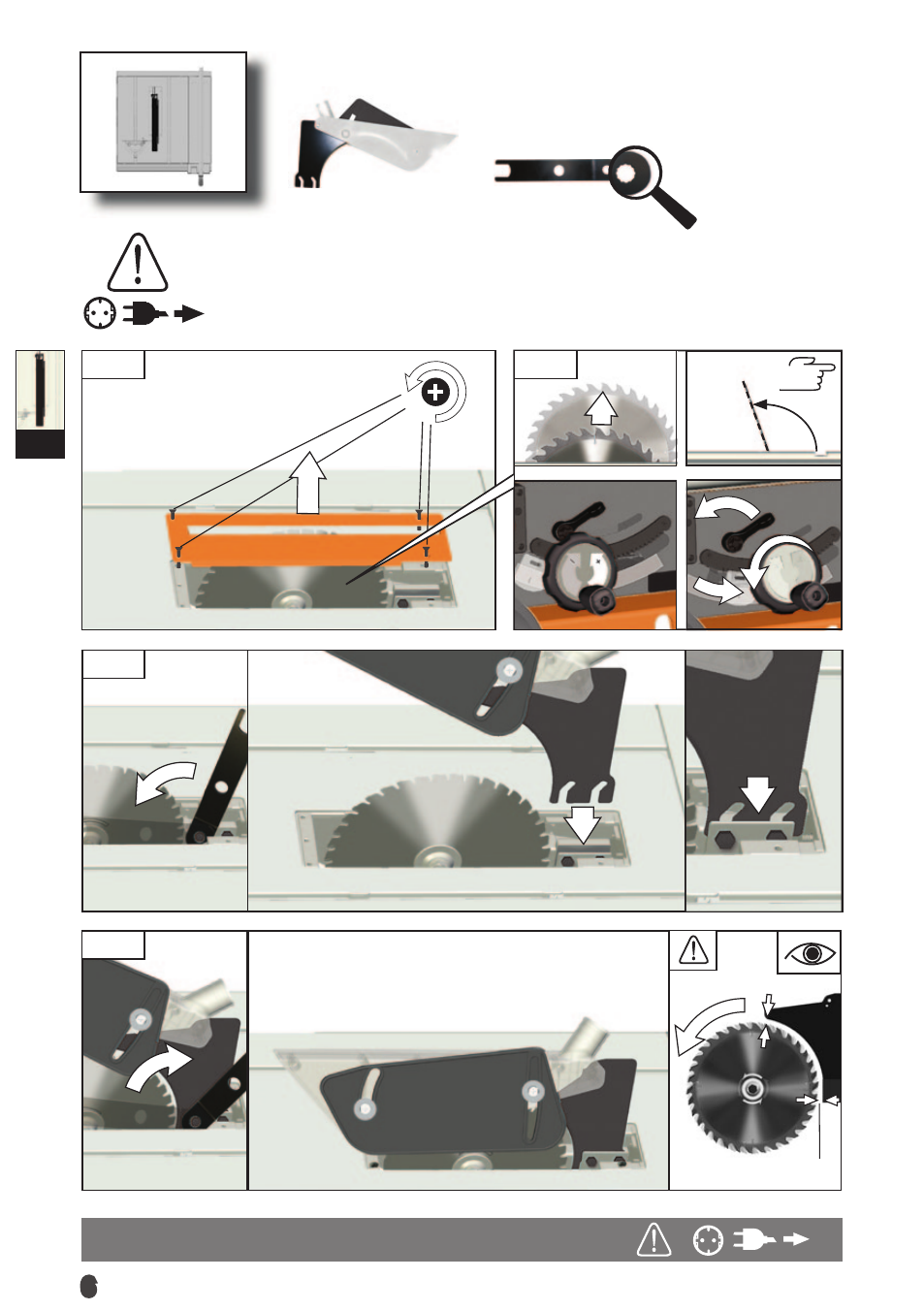 6