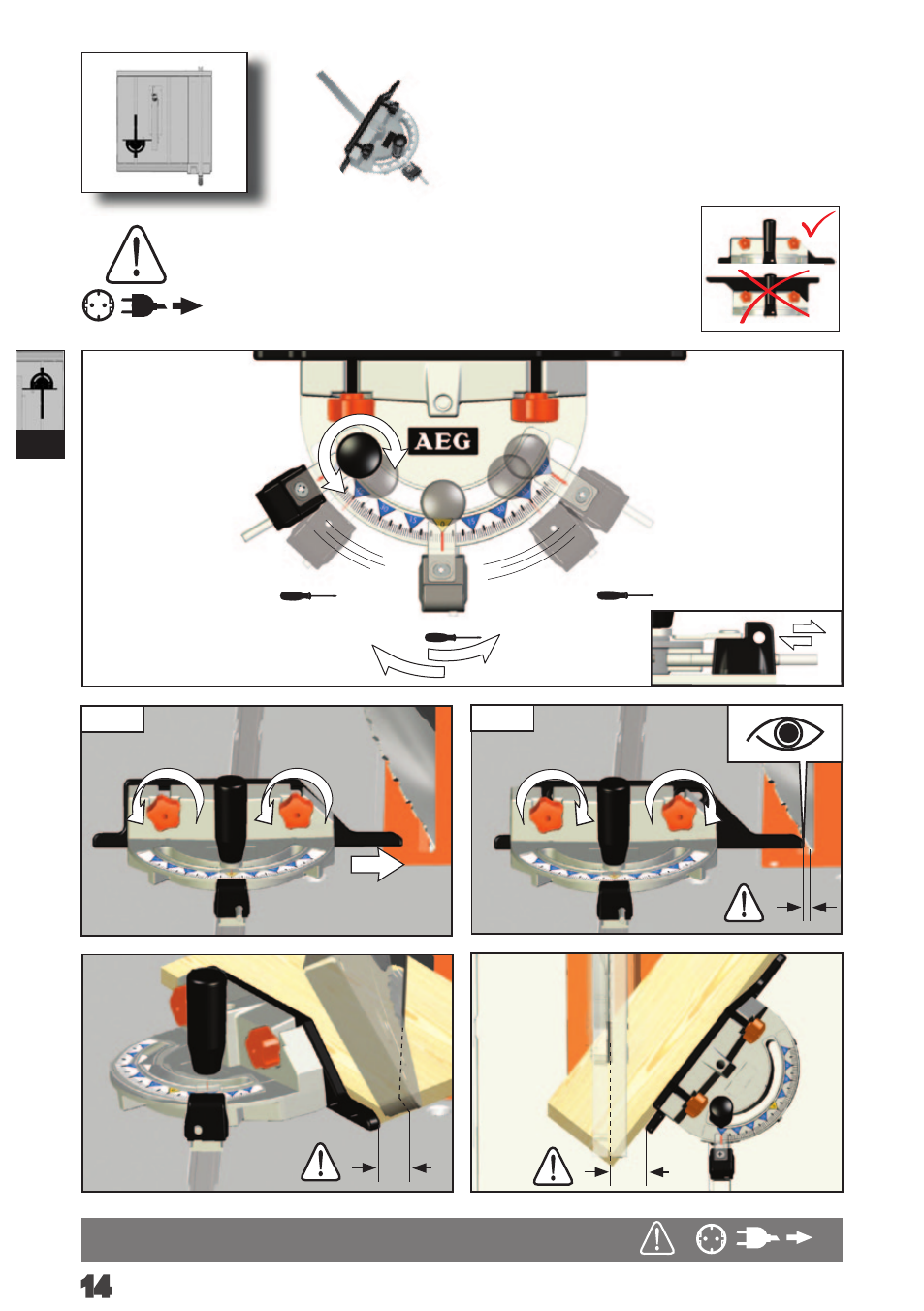 AEG

14