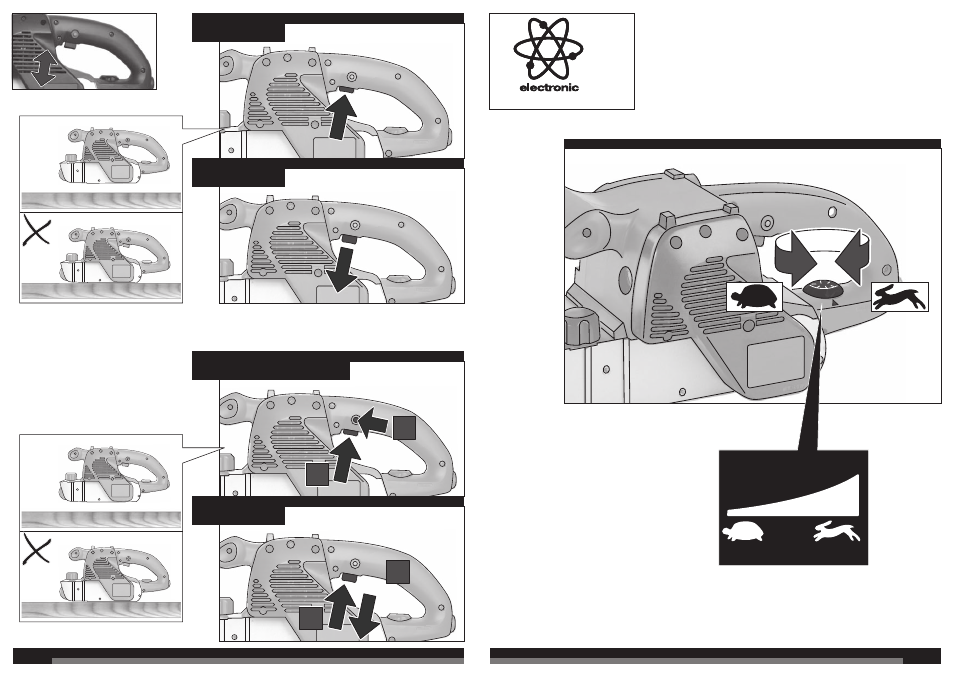 electronic