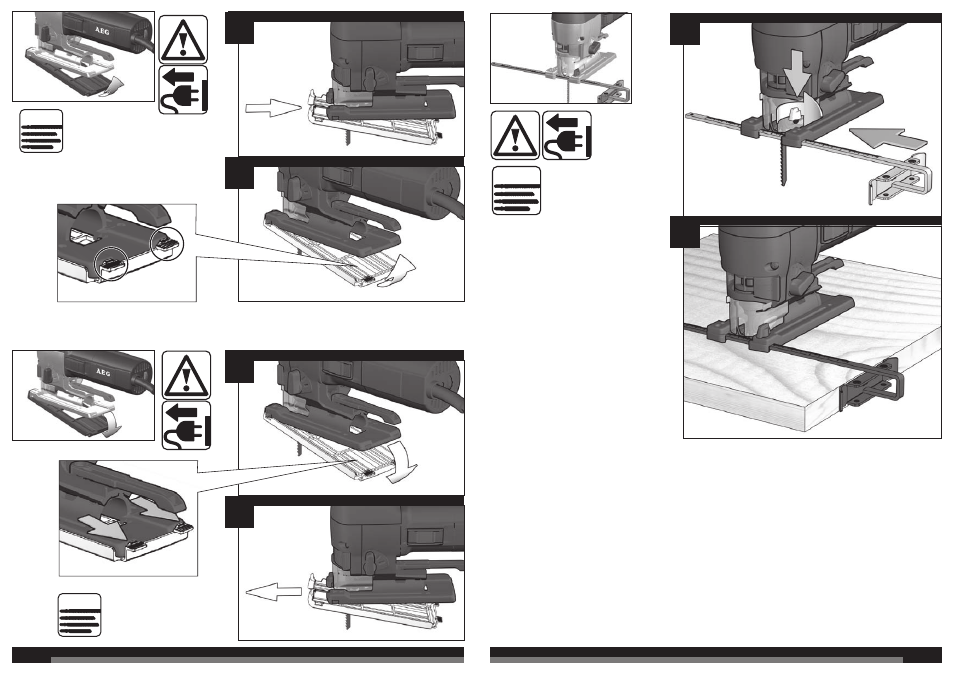 AEG

AEG