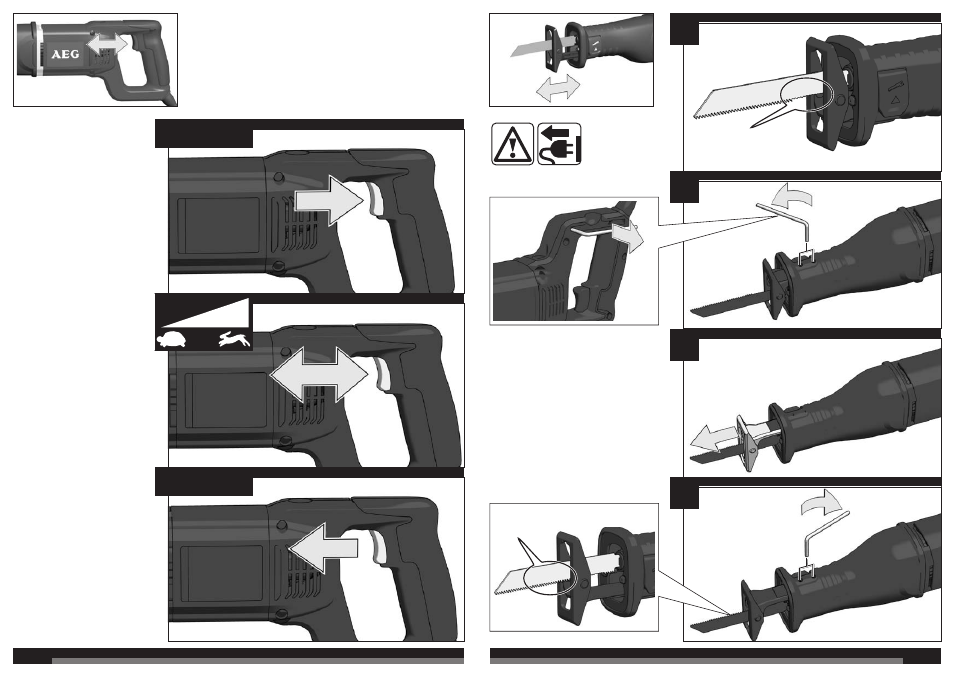 AEG