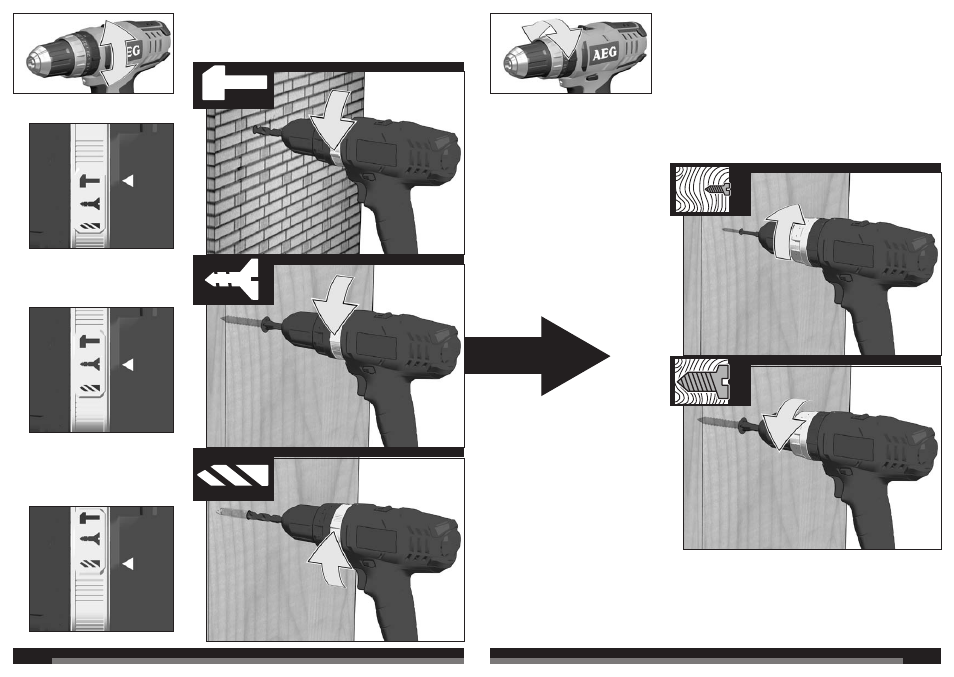 AEG

AEG